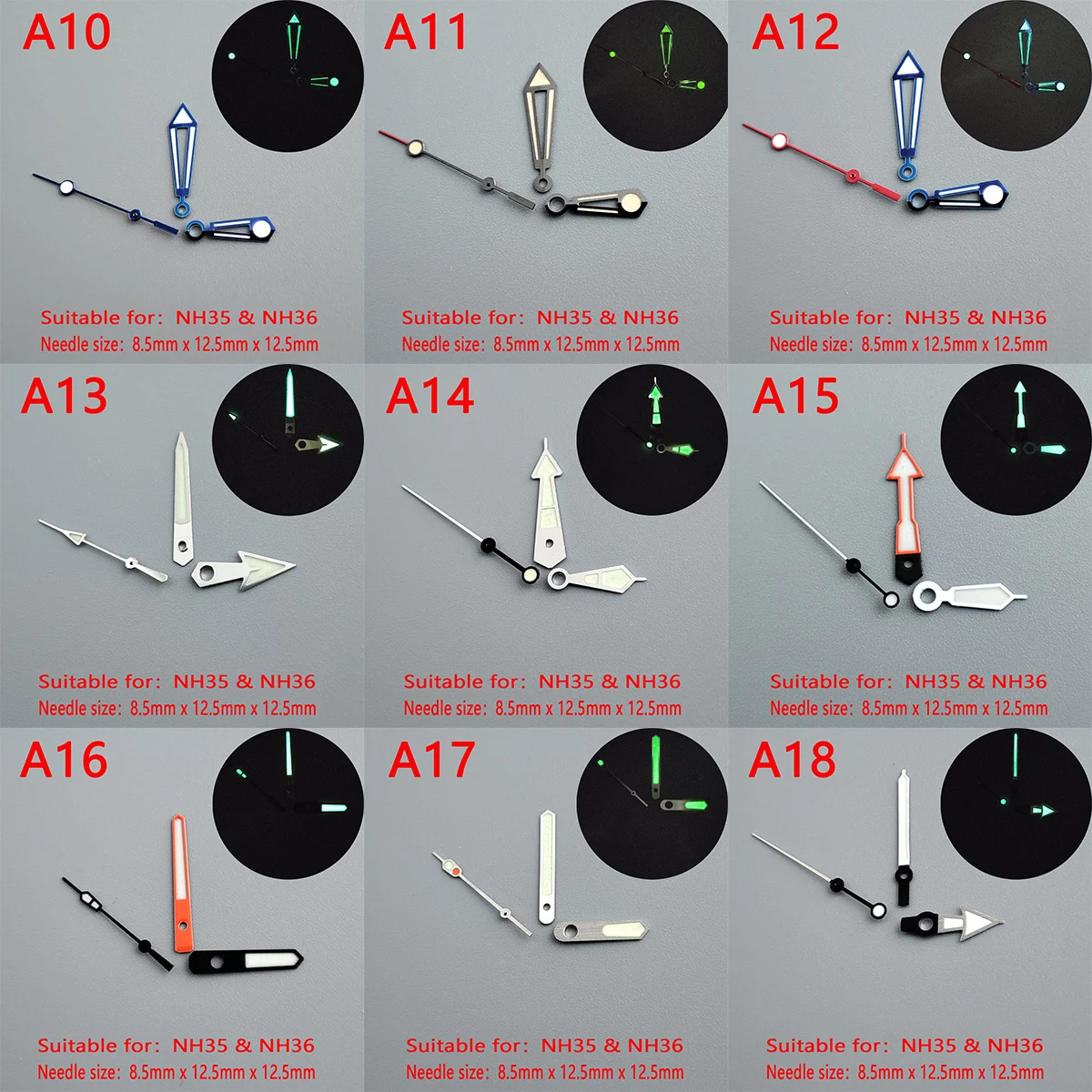 A10

Suitable for: NH35 & NH36
Needle size: 8.5mm x 12.5mm x 12.5mm

A11

Suitable for: NH35 & NH36
Needle size: 8.5mm x 12.5mm x 12.5mm

A12

Suitable for: NH35 & NH36
Needle size: 8.5mm x 12.5mm x 12.5mm

A13

Suitable for: NH35 & NH36
Needle size: 8.5mm x 12.5mm x 12.5mm

A14

Suitable for: NH35 & NH36
Needle size: 8.5mm x 12.5mm x 12.5mm

A15

Suitable for: NH35 & NH36
Needle size: 8.5mm x 12.5mm x 12.5mm

A16

Suitable for: NH35 & NH36
Needle size: 8.5mm x 12.5mm x 12.5mm

A17

Suitable for: NH35 & NH36
Needle size: 8.5mm x 12.5mm x 12.5mm

A18

Suitable for: NH35 & NH36
Needle size: 8.5mm x 12.5mm x 12.5mm