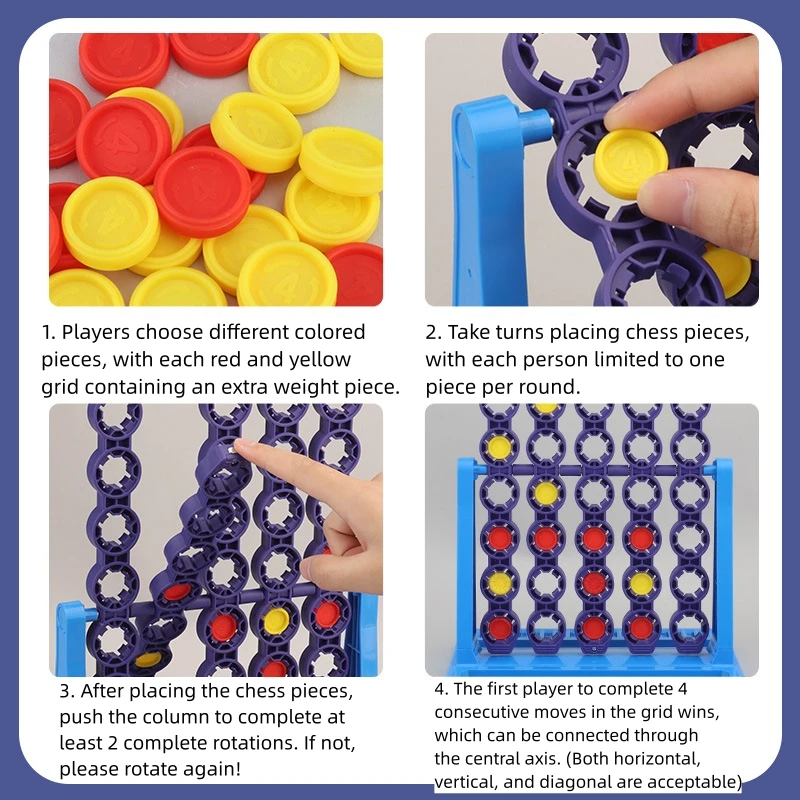 1. Players choose different colored pieces, with each red and yellow grid containing an extra weight piece.

2. Take turns placing chess pieces, with each person limited to one piece per round.

3. After placing the chess pieces, push the column to complete at least 2 complete rotations. If not, please rotate again!

4. The first player to complete 4 consecutive moves in the grid wins, which can be connected through the central axis. (Both horizontal, vertical, and diagonal are acceptable)