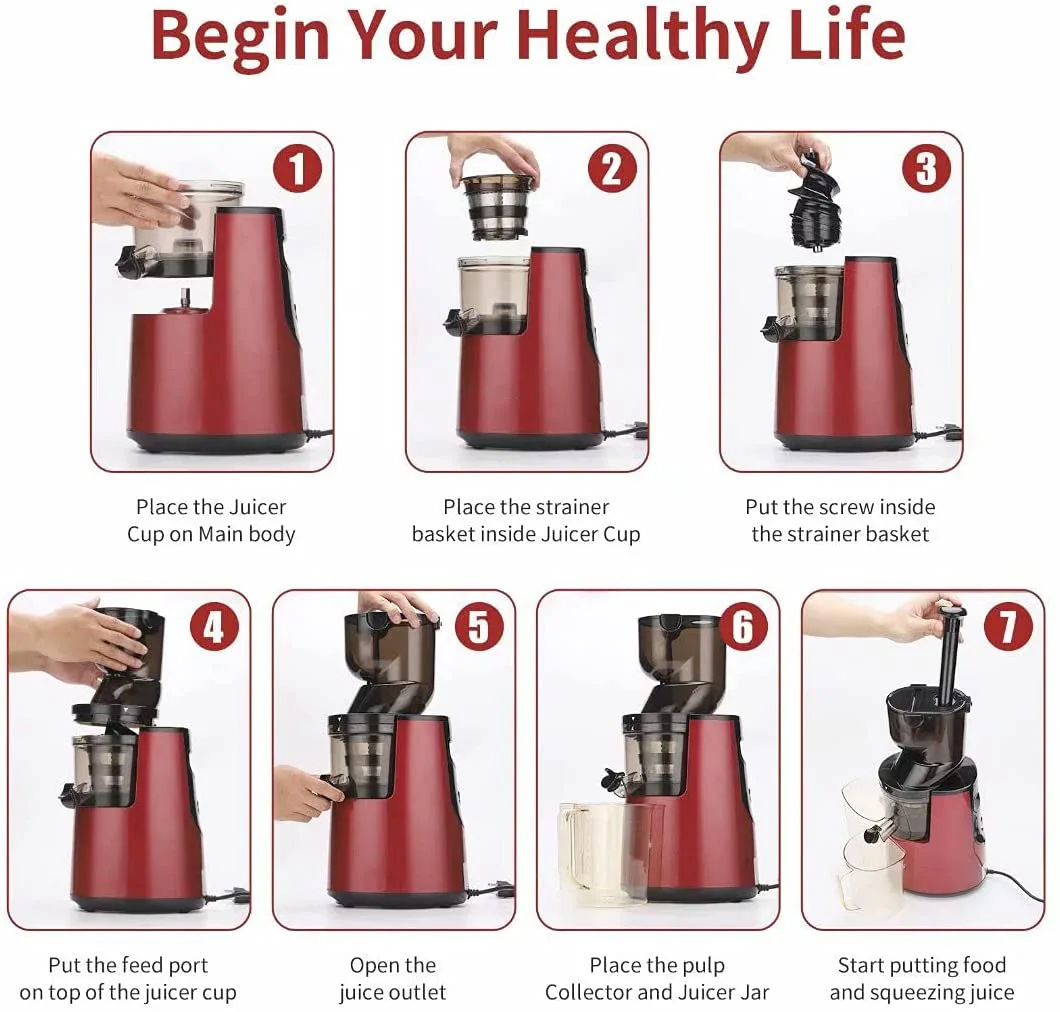 Begin Your Healthy Life

1

Place the Juicer Cup on Main body

2

Place the strainer basket inside Juicer Cup

3

Put the screw inside the strainer basket

4

Put the feed port on top of the juicer cup

5

Open the juice outlet

6

Place the pulp Collector and Juicer Jar

7

Start putting food and squeezing juice