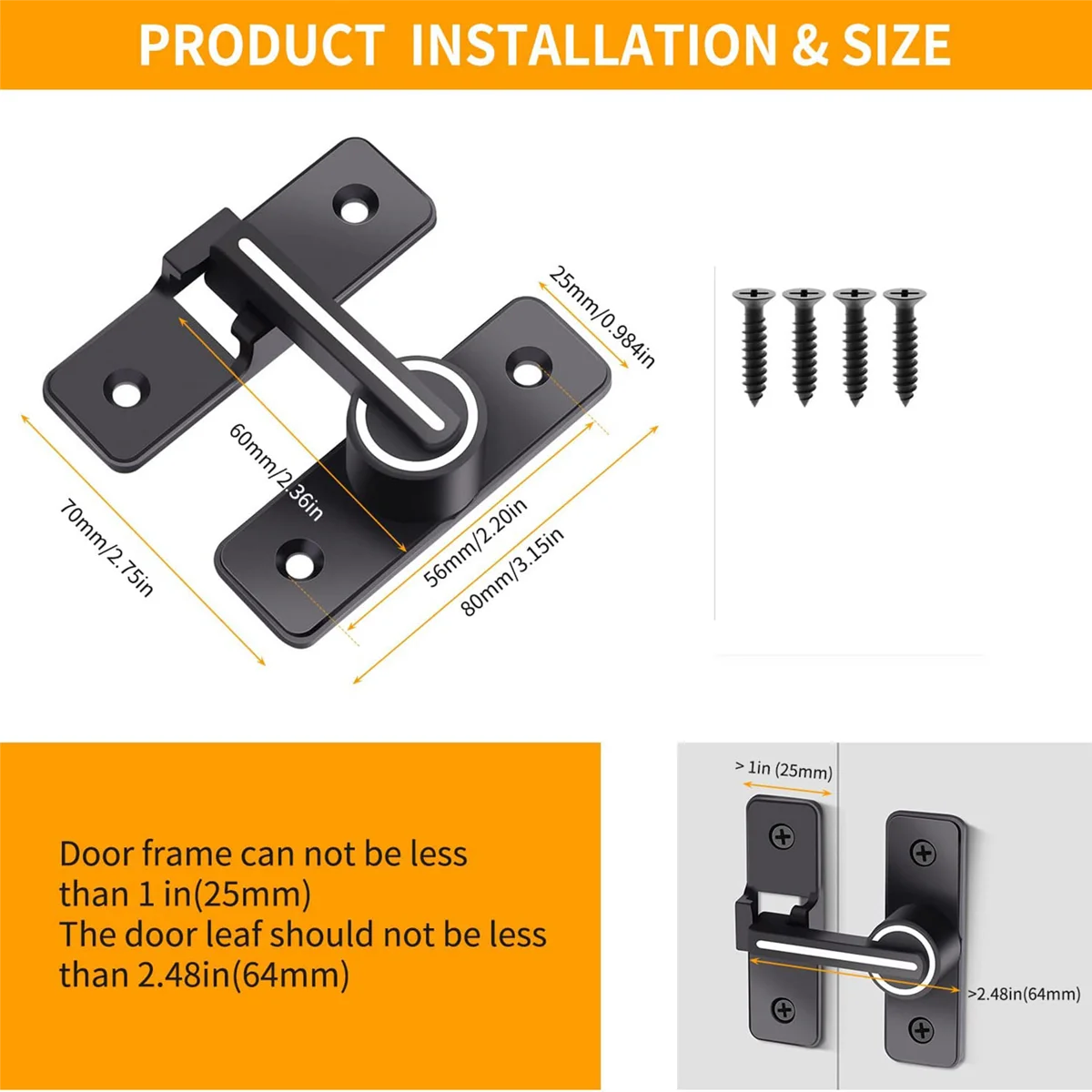 PRODUCT INSTALLATION & SIZE

25mm/0.984in

60mm/2.36in

70mm/2.75in

56mm/2.20in

80mm/3.15in

Door frame can not be less than 1 in(25mm)
The door leaf should not be less than 2.48in(64mm)

> 1in (25mm)

>2.48in(64mm)