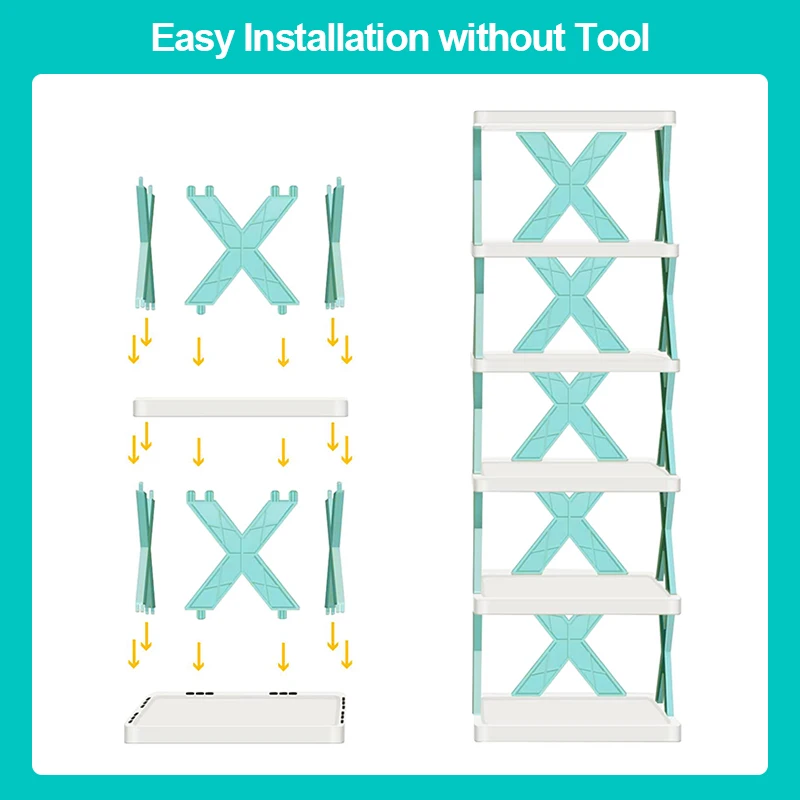 Easy Installation without Tool