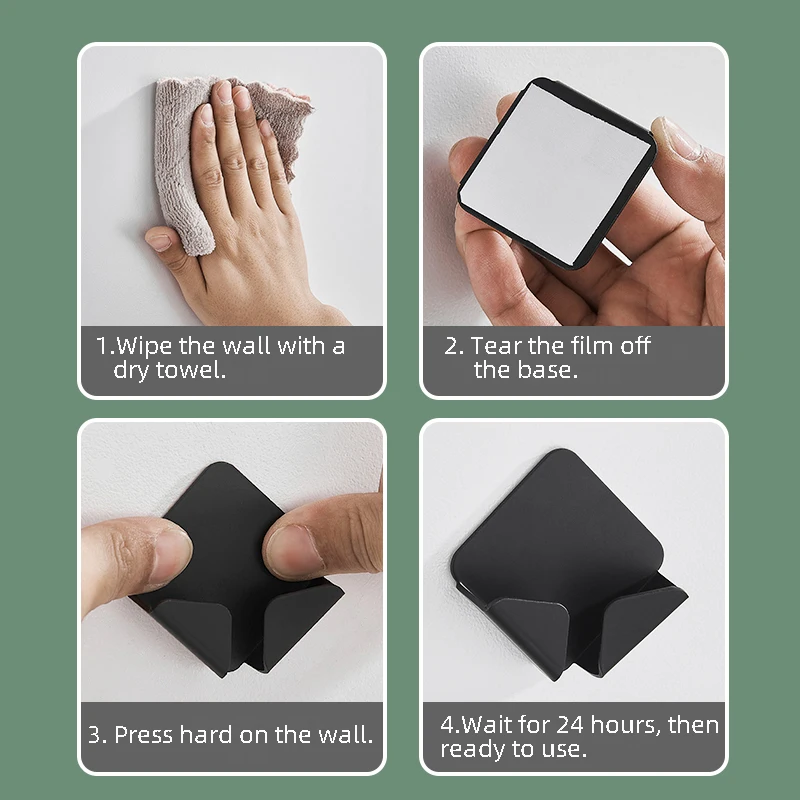 1.Wipe the wall with a dry towel.

2. Tear the film off the base.

3. Press hard on the wall.

4.Wait for 24 hours, then ready to use.