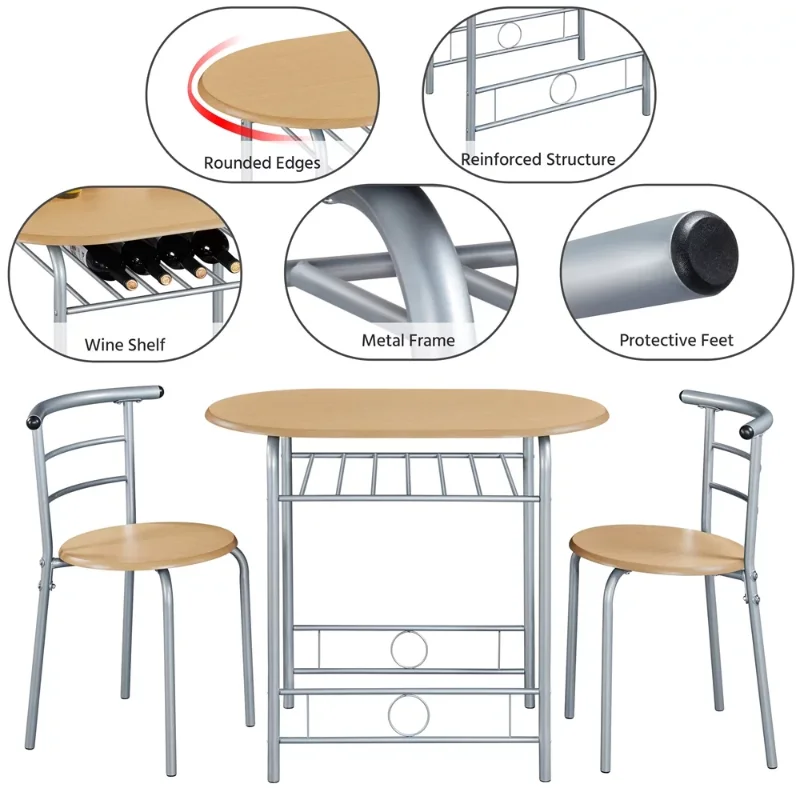 Rounded Edges

Reinforced Structure

Wine Shelf

Metal Frame

Protective Feet