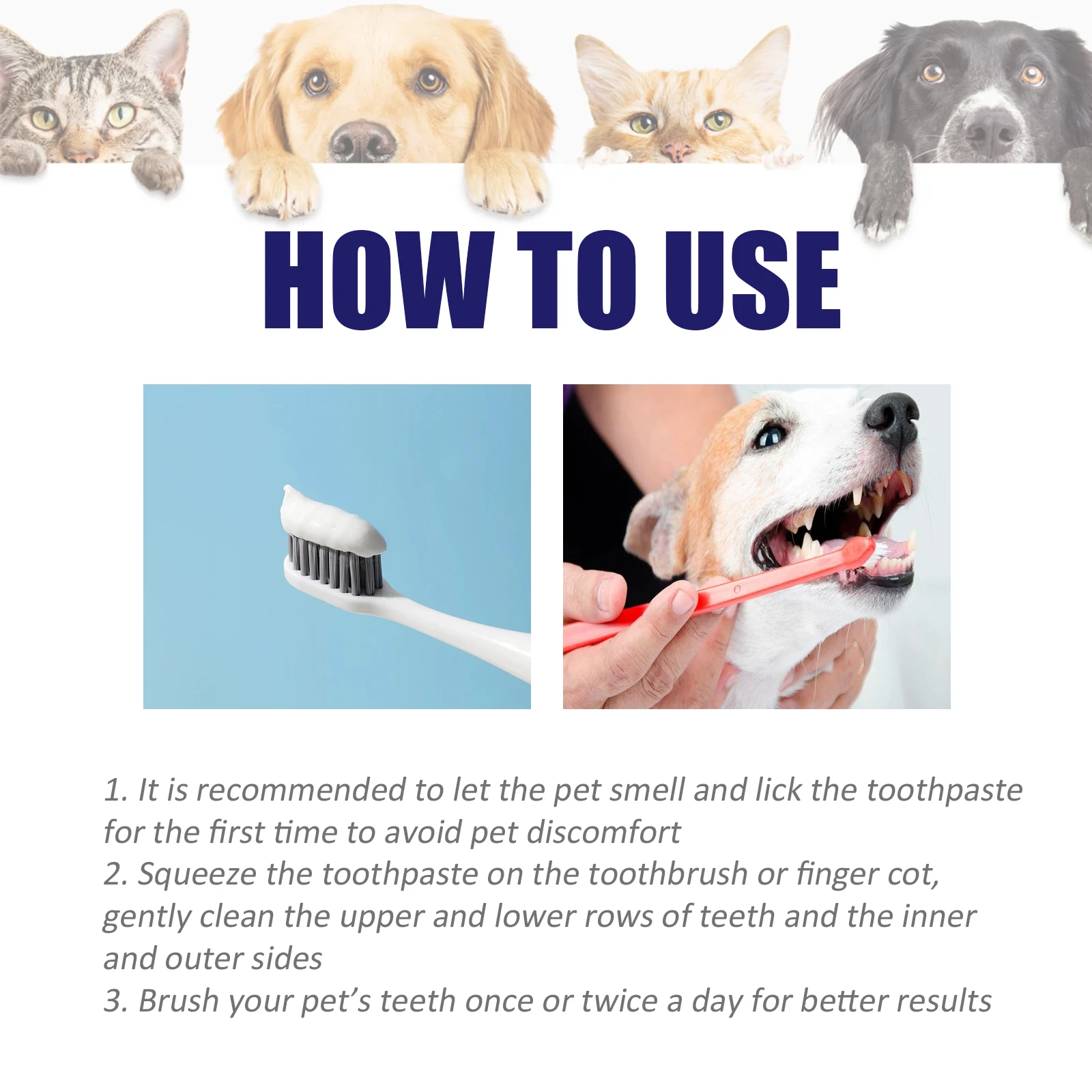 HOW TO USE

1. It is recommended to let the pet smell and lick the toothpaste for the first time to avoid pet discomfort
2. Squeeze the toothpaste on the toothbrush or finger cot, gently clean the upper and lower rows of teeth and the inner and outer sides
3. Brush your pet's teeth once or twice a day for better results