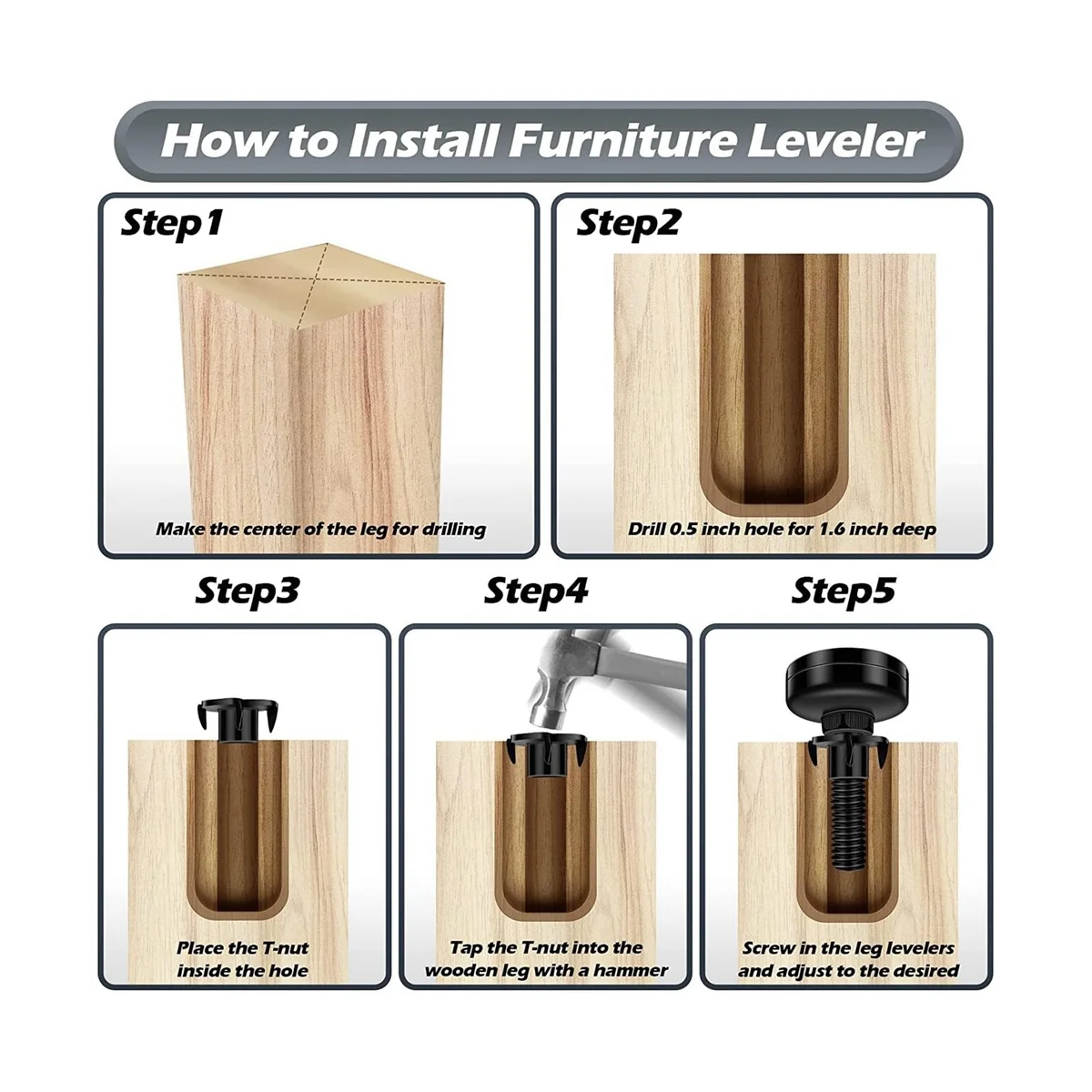 How to Install Furniture Leveler

Step1

Make the center of the leg for drilling

Step2

Drill 0.5 inch hole for 1.6 inch deep

Step3

Place the T-nut inside the hole

Step4

Tap the T-nut into the wooden leg with a hammer

Step5

Screw in the leg levelers and adjust to the desired