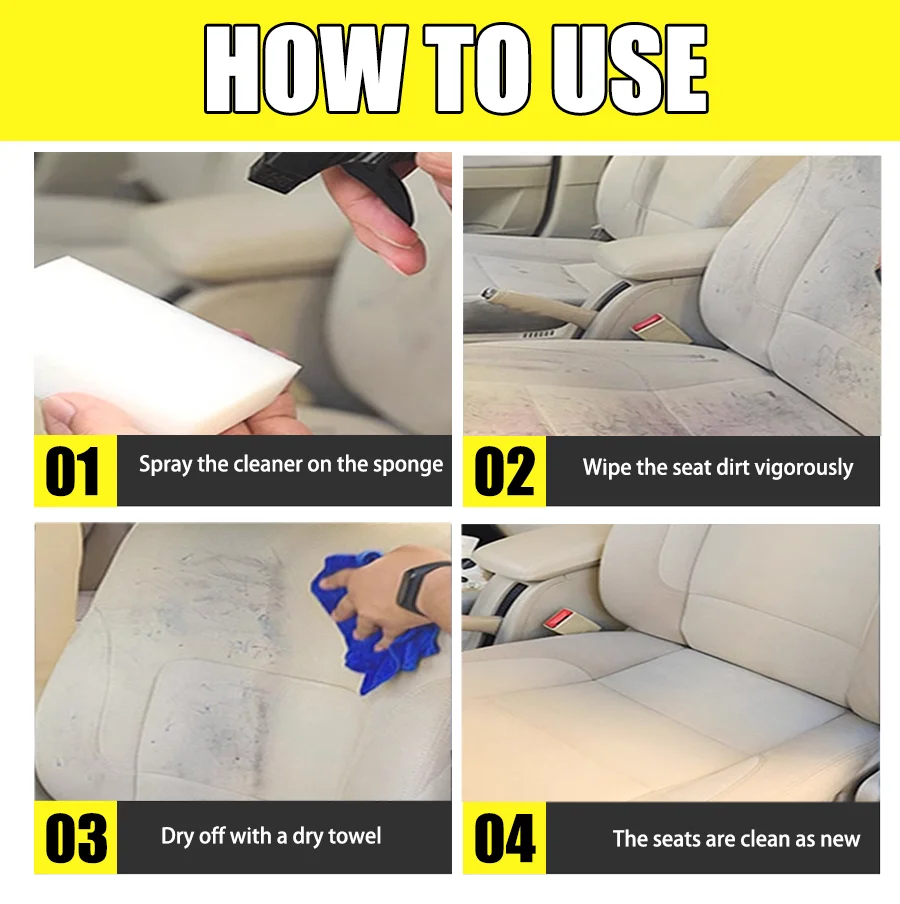 HOW TO USE

01 Spray the cleaner on the sponge

02 Wipe the seat dirt vigorously

03 Dry off with a dry towel

04 The seats are clean as new