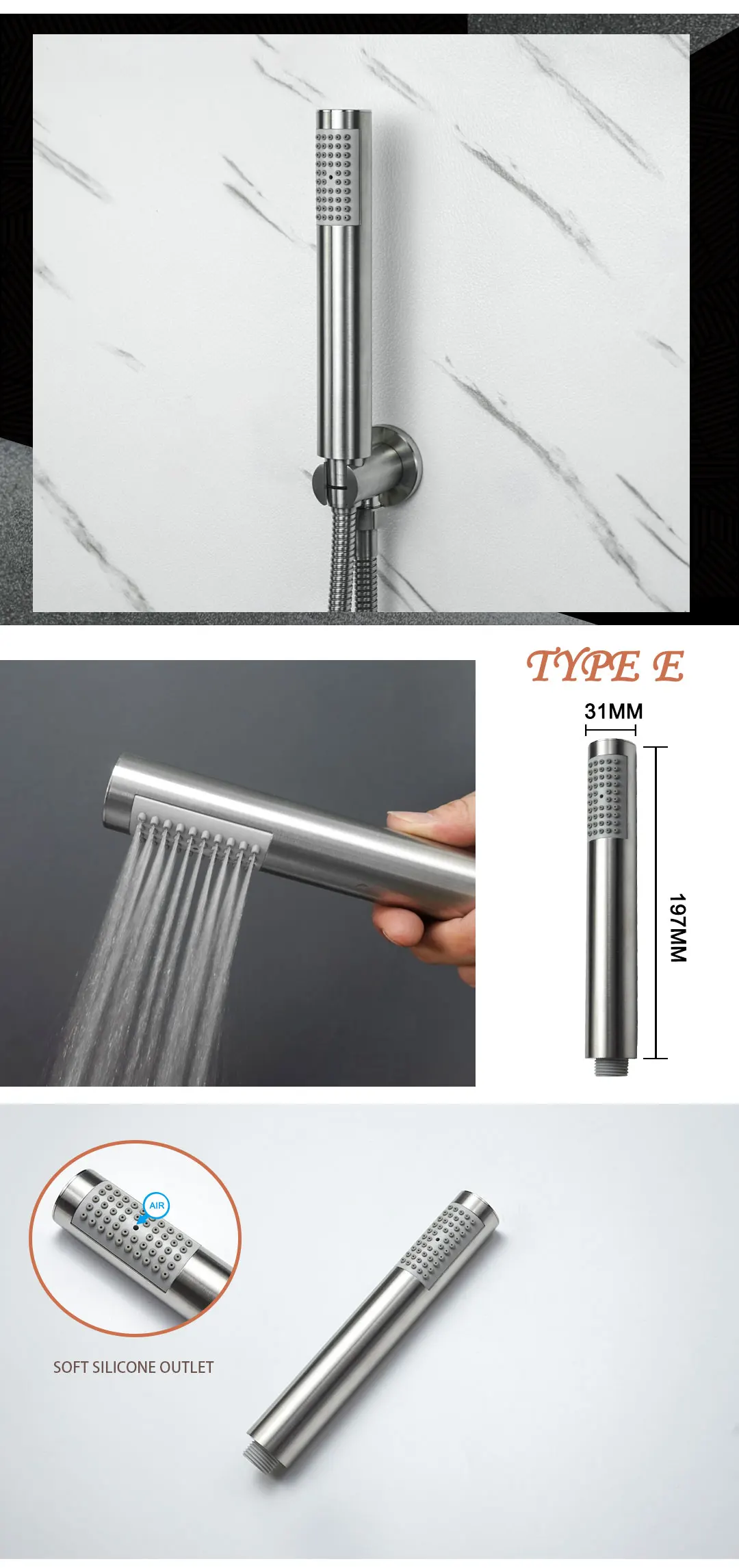 TYPE E

31MM

197MM

AIR

SOFT SILICONE OUTLET