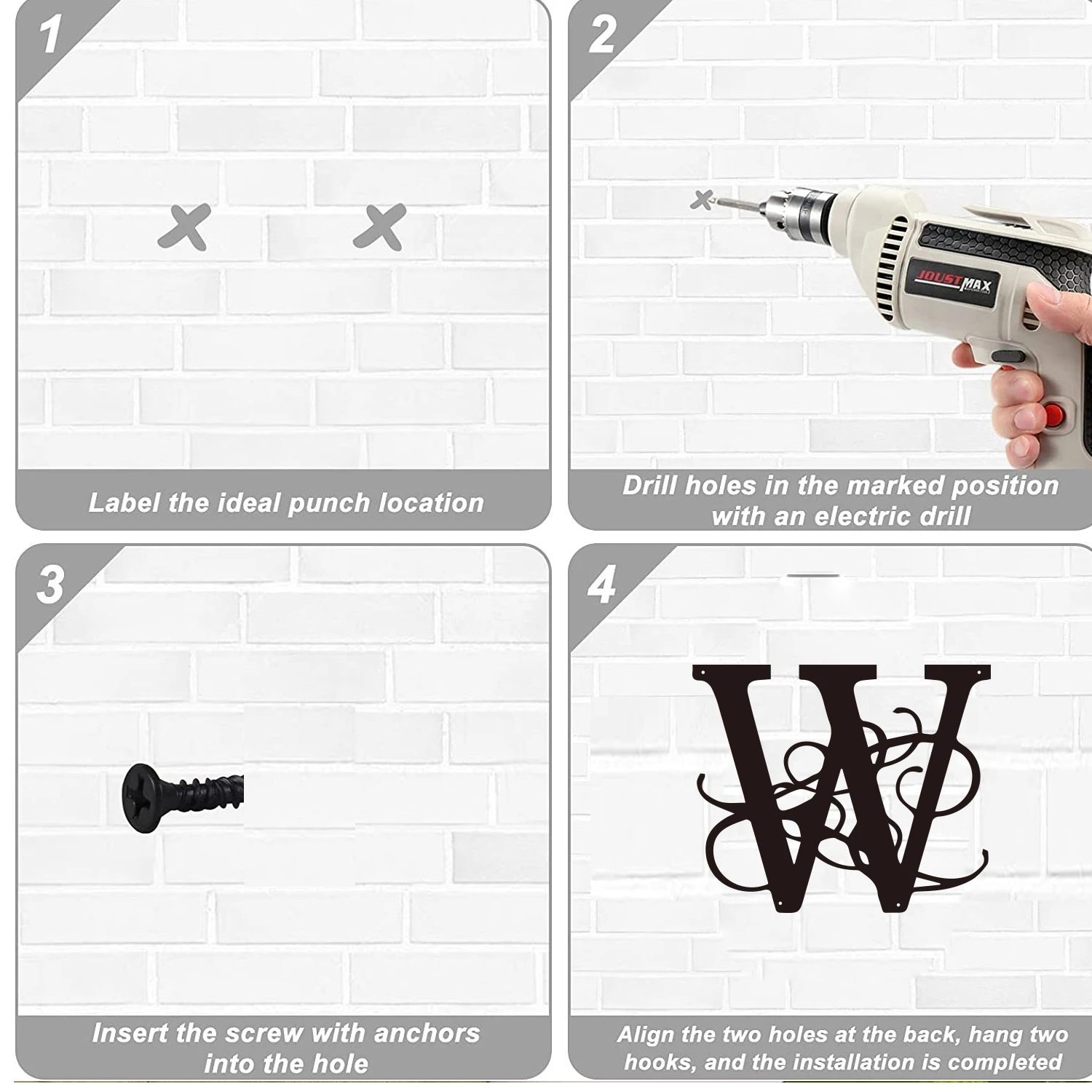 1

Label the ideal punch location

2

JOUSTMAX

Drill holes in the marked position with an electric drill

3

Insert the screw with anchors into the hole

4

W

Align the two holes at the back, hang two hooks, and the installation is completed