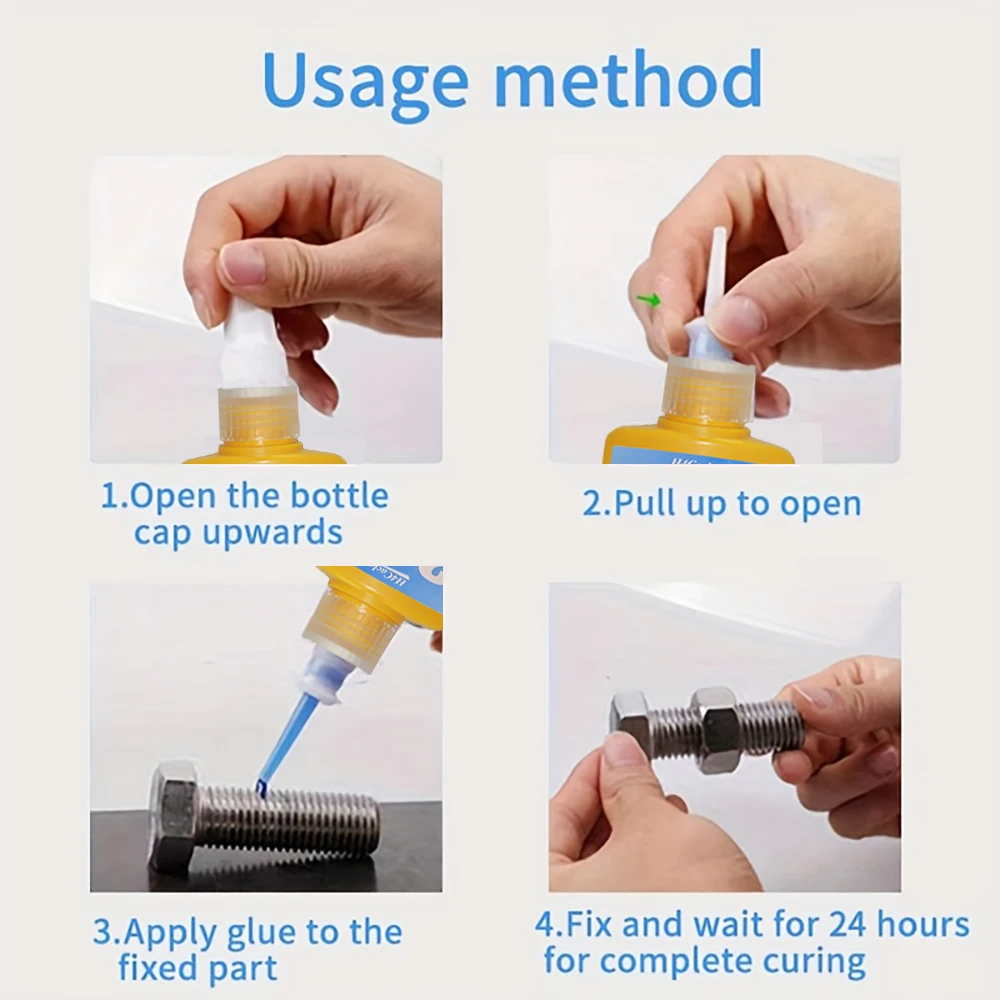 Usage method

1.Open the bottle cap upwards

2.Pull up to open

3.Apply glue to the fixed part

4.Fix and wait for 24 hours for complete curing