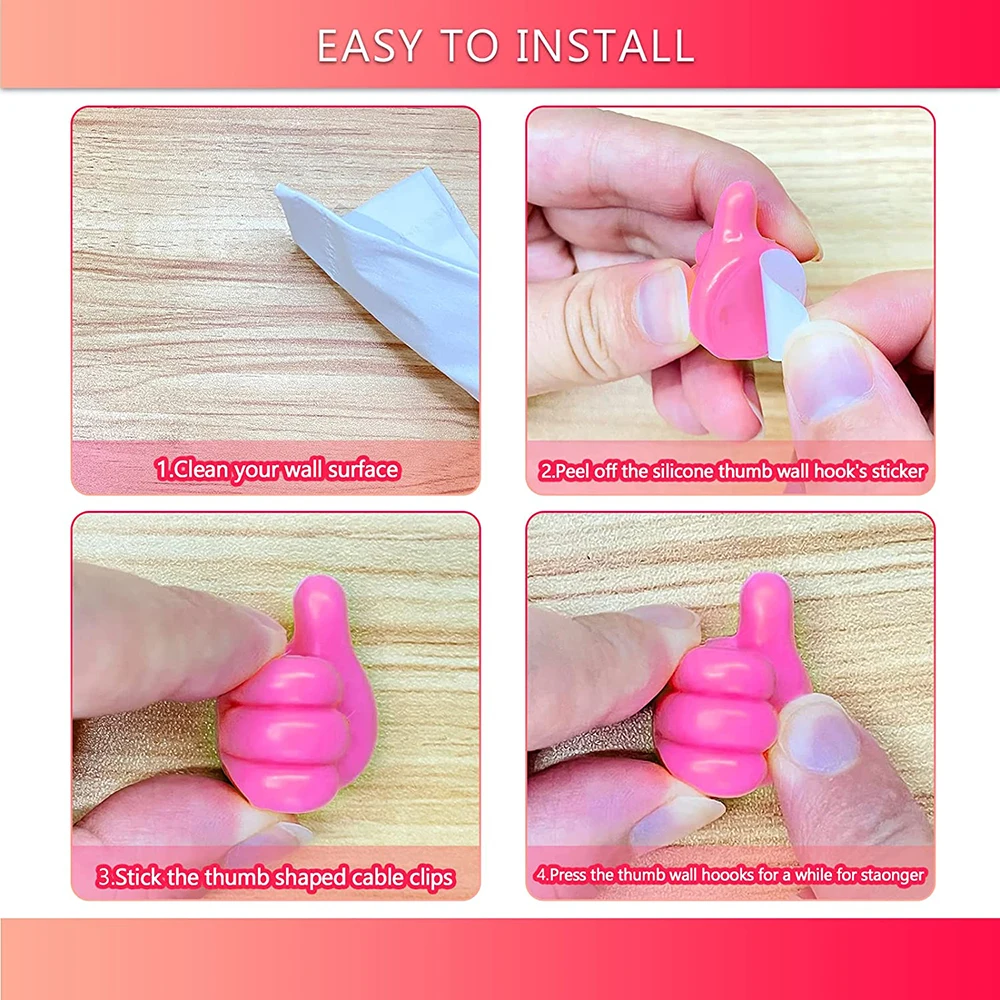 EASY TO INSTALL

1.Clean your wall surface

2.Peel off the silicone thumb wall hook's sticker

3.Stick the thumb shaped cable clips

4.Press the thumb wall hoooks for a while for staonger