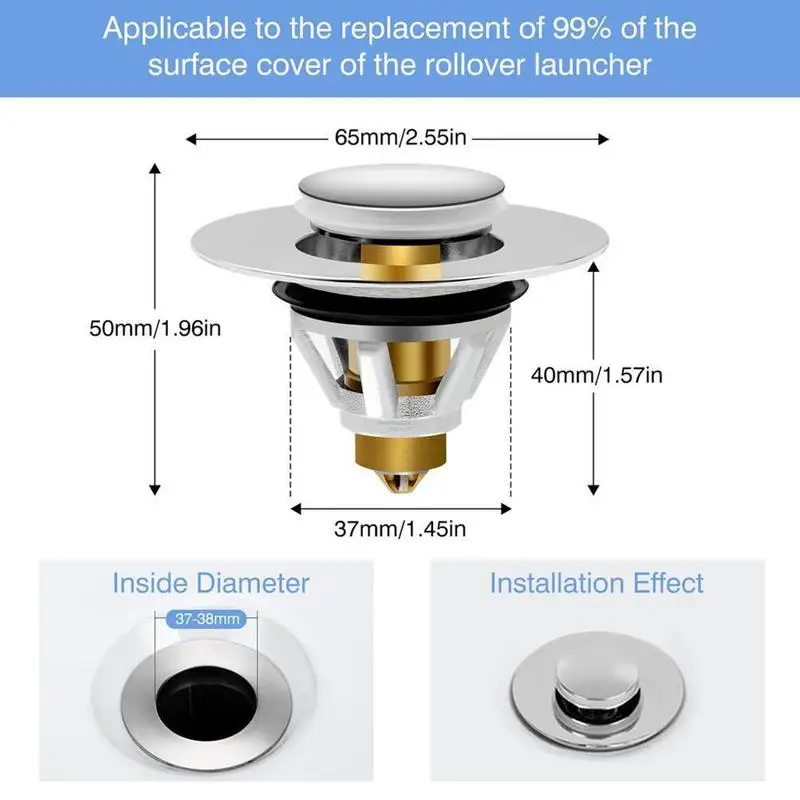 Applicable to the replacement of 99% of the surface cover of the rollover launcher

65mm/2.55in

50mm/1.96in

40mm/1.57in

37mm/1.45in

Inside Diameter

37-38mm

Installation Effect