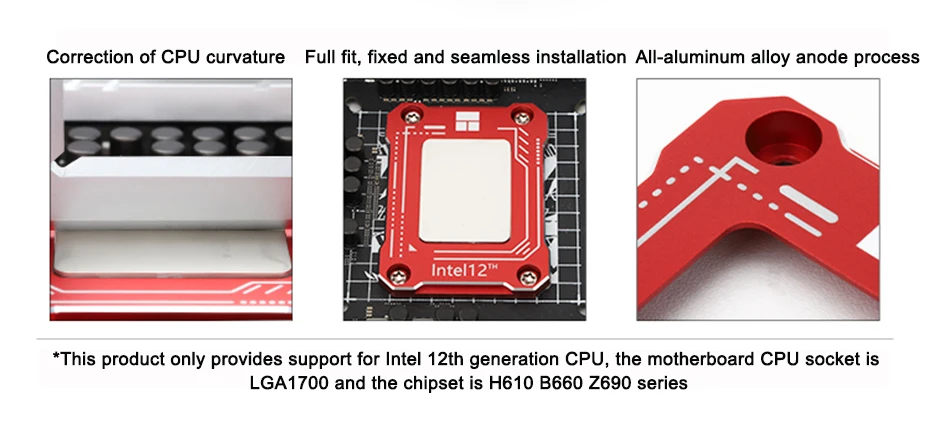 Correction of CPU curvature Full fit, fixed and seamless installation All-aluminum alloy anode process

Intel12™

*This product only provides support for Intel 12th generation CPU, the motherboard CPU socket is LGA1700 and the chipset is H610 B660 Z690 series