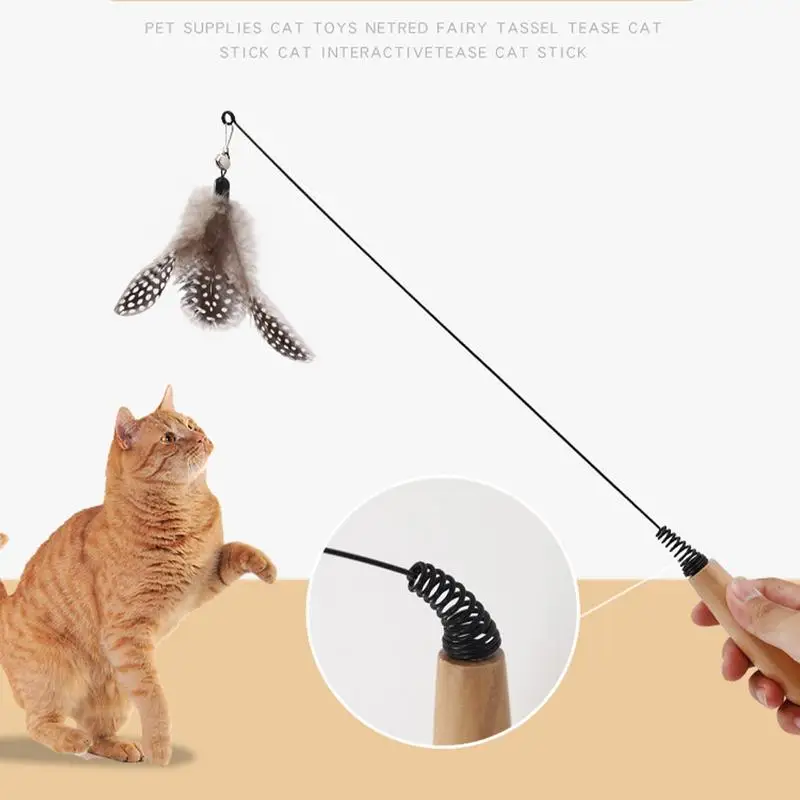 PET SUPPLIES CAT TOYS NETRED FAIRY TASSEL TEASE CAT STICK CAT INTERACTIVETEASE CAT STICK