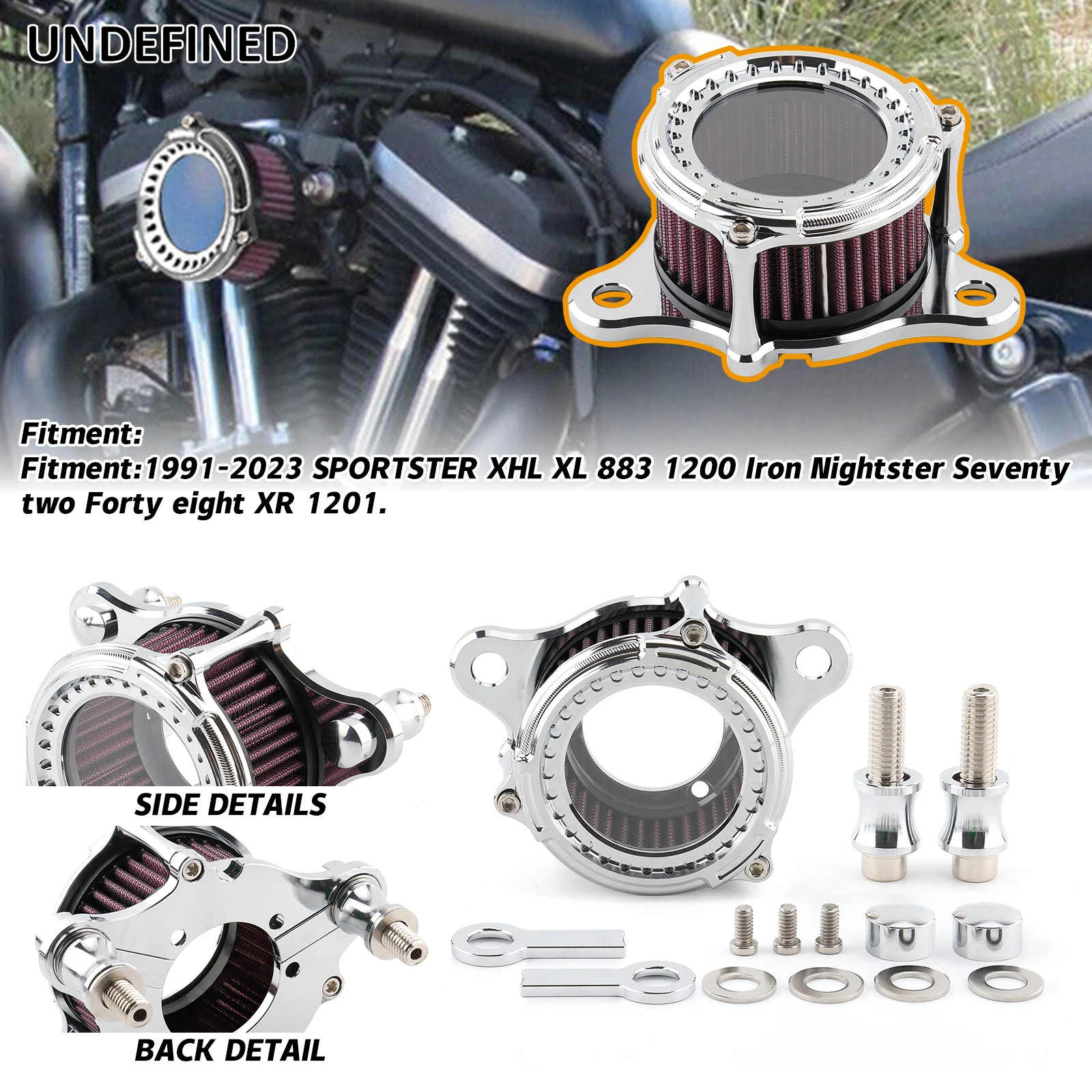 UNDEFINED

Fitment:
Fitment:1991-2023 SPORTSTER XHL XL 883 1200 Iron Nightster Seventy two Forty eight XR 1201.

SIDE DETAILS

BACK DETAIL