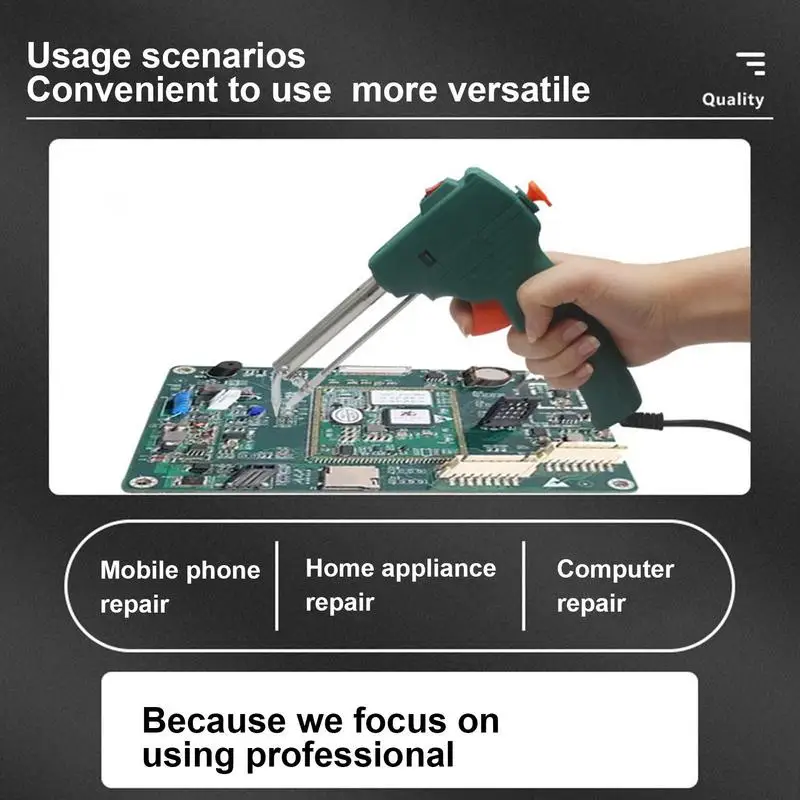 Usage scenarios
Convenient to use  more versatile

Quality

Mobile phone repair

Home appliance repair

Computer repair

Because we focus on using professional