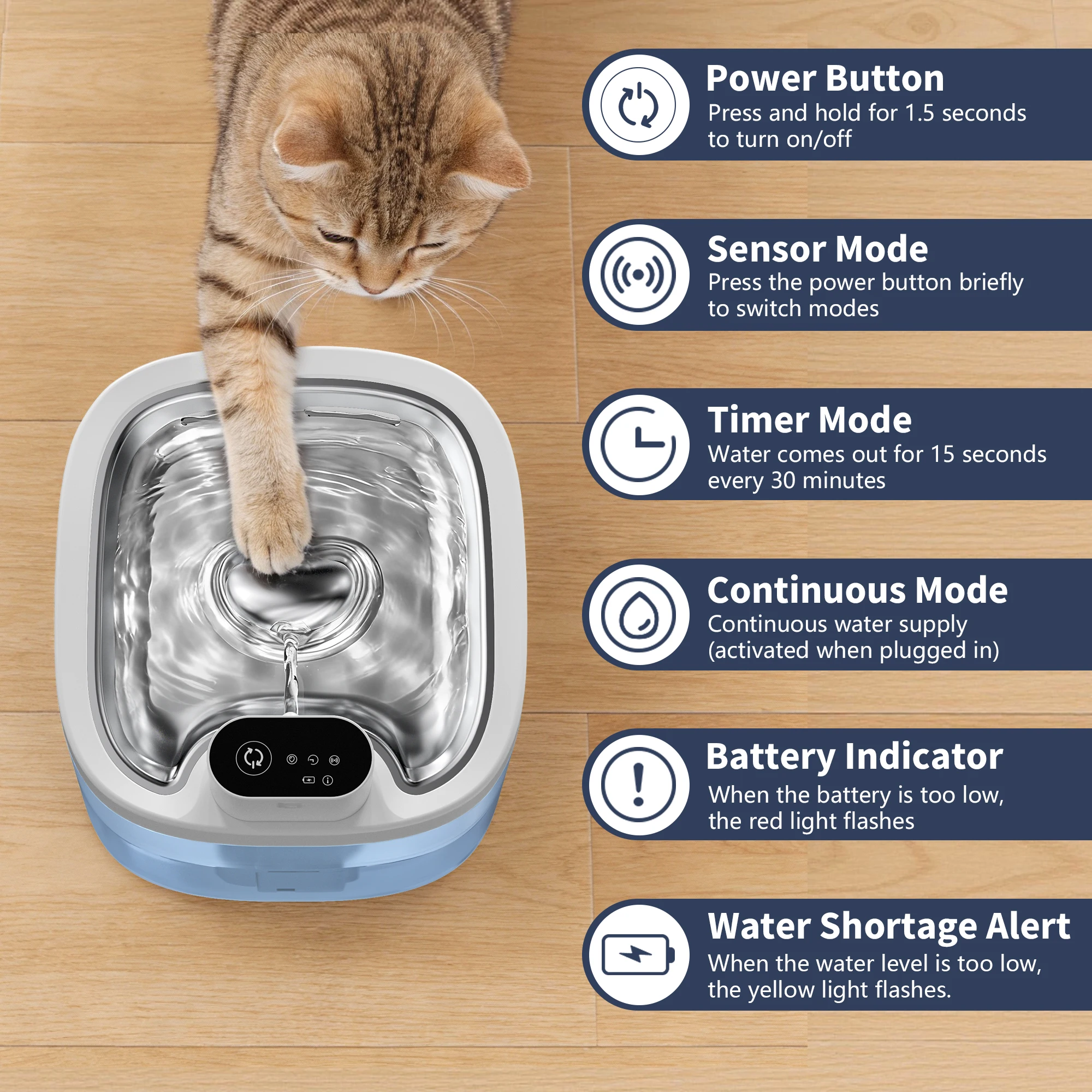 Power Button
Press and hold for 1.5 seconds to turn on/off

Sensor Mode
Press the power button briefly to switch modes

Timer Mode
Water comes out for 15 seconds every 30 minutes

Continuous Mode
Continuous water supply (activated when plugged in)

Battery Indicator
When the battery is too low, the red light flashes

Water Shortage Alert
When the water level is too low, the yellow light flashes.