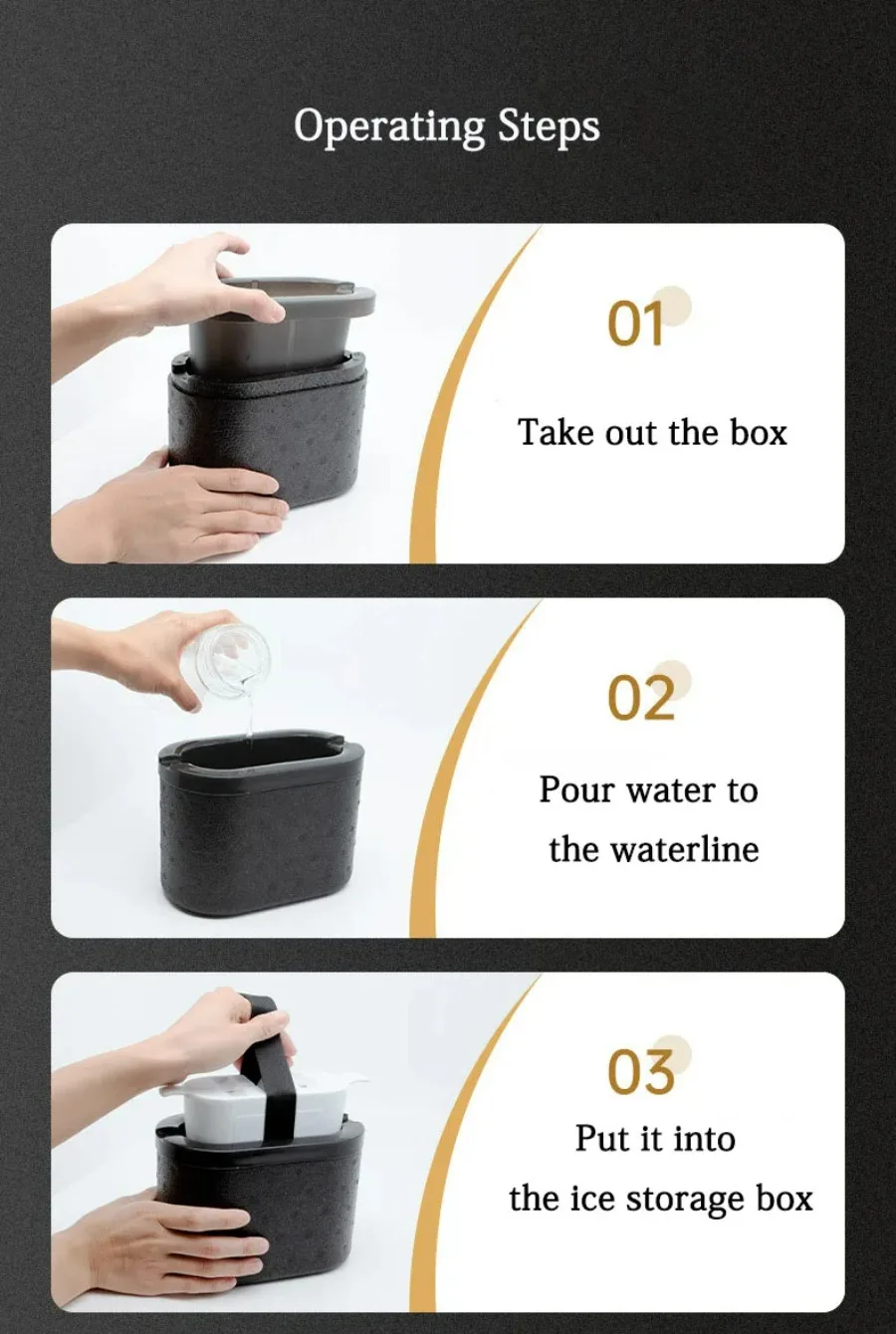 Operating Steps

01

Take out the box

02

Pour water to the waterline

03

Put it into the ice storage box