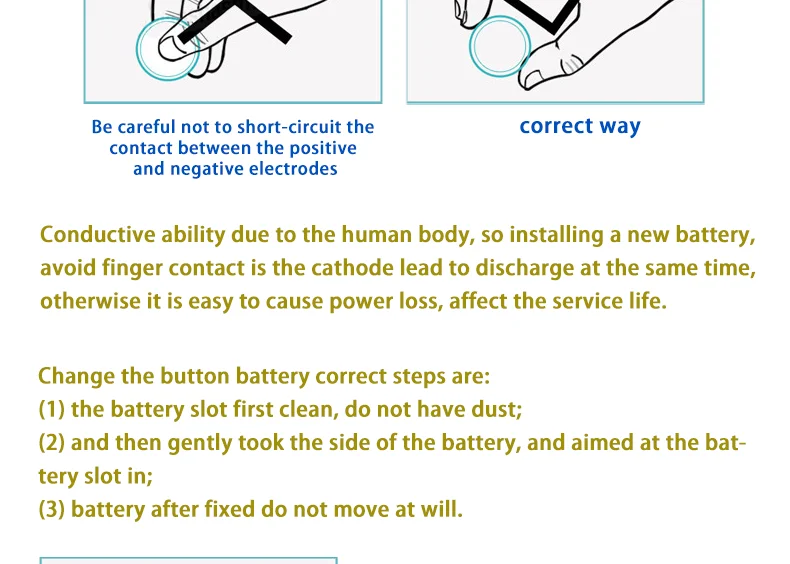 Be careful not to short-circuit the contact between the positive and negative electrodes

correct way

Conductive ability due to the human body, so installing a new battery, avoid finger contact is the cathode lead to discharge at the same time, otherwise it is easy to cause power loss, affect the service life.

Change the button battery correct steps are:
(1) the battery slot first clean, do not have dust;
(2) and then gently took the side of the battery, and aimed at the battery slot in;
(3) battery after fixed do not move at will.