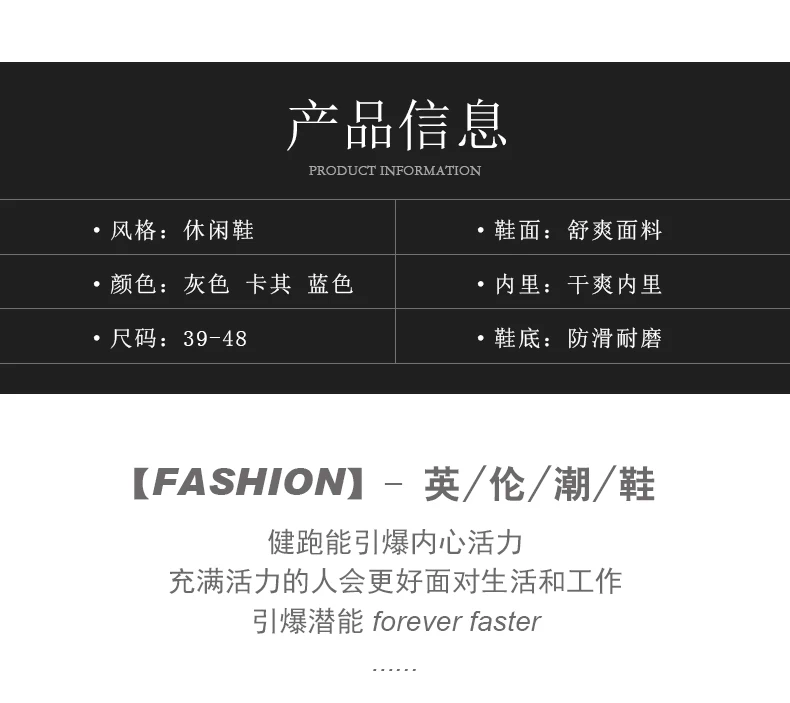 产品信息
PRODUCT INFORMATION

• 风格：休闲鞋
• 颜色：灰色 卡其 蓝色
• 尺码：39-48

• 鞋面：舒爽面料
• 内里：干爽内里
• 鞋底：防滑耐磨

【FASHION】- 英/伦/潮/鞋

健跑能引爆内心活力
充满活力的人会更好面对生活和工作
引爆潜能 forever faster
......