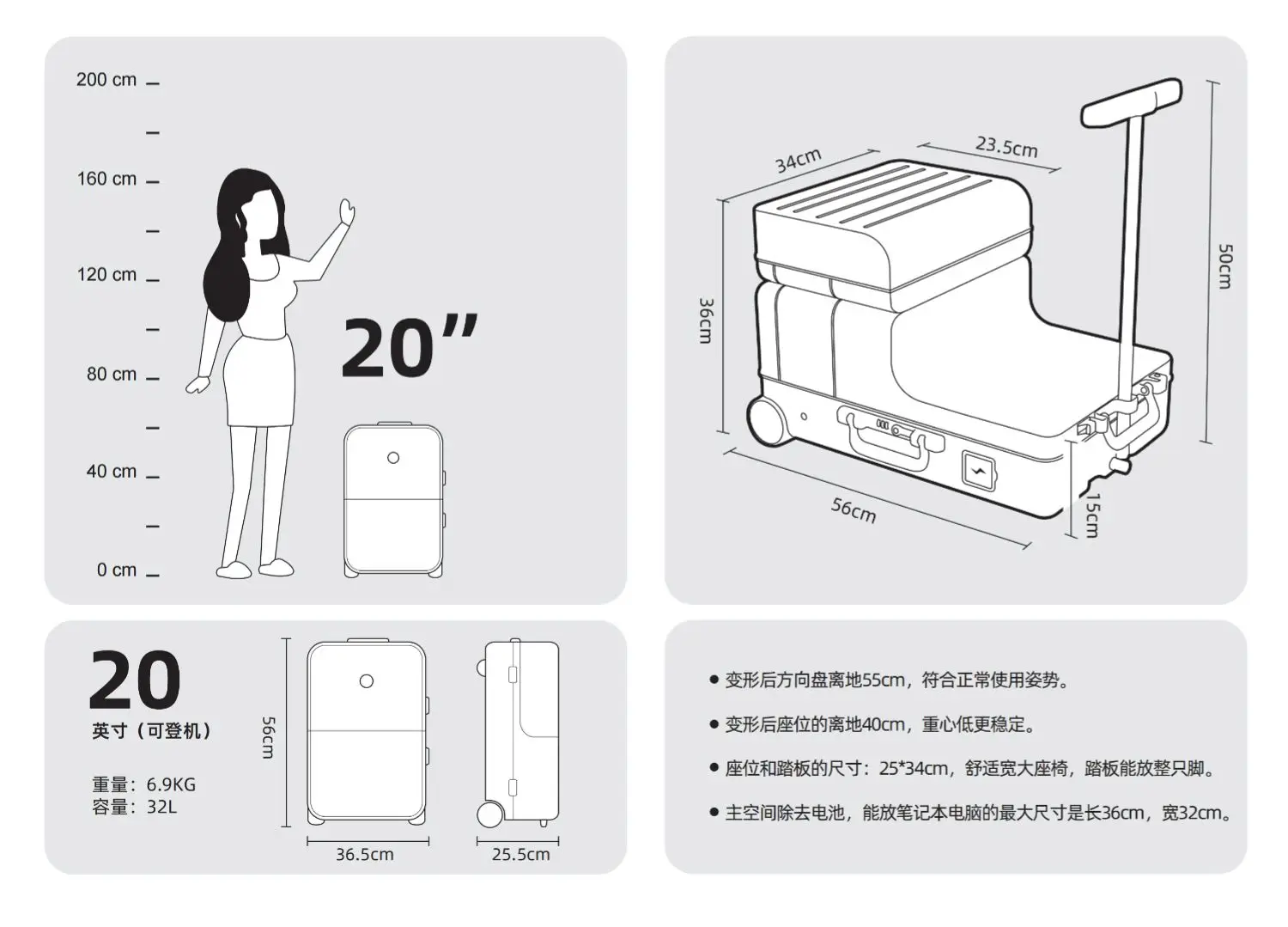 200 cm
160 cm
120 cm
80 cm
40 cm
0 cm

20”

34cm
23.5cm
36cm
50cm
56cm
15cm

20
英寸（可登机）

重量：6.9KG
容量：32L

56cm
36.5cm
25.5cm

● 变形后方向盘离地55cm，符合正常使用姿势。

● 变形后座位的离地40cm，重心低更稳定。

● 座位和踏板的尺寸：25*34cm，舒适宽大座椅，踏板能放整只脚。

● 主空间除去电池，能放笔记本电脑的最大尺寸是长36cm，宽32cm。