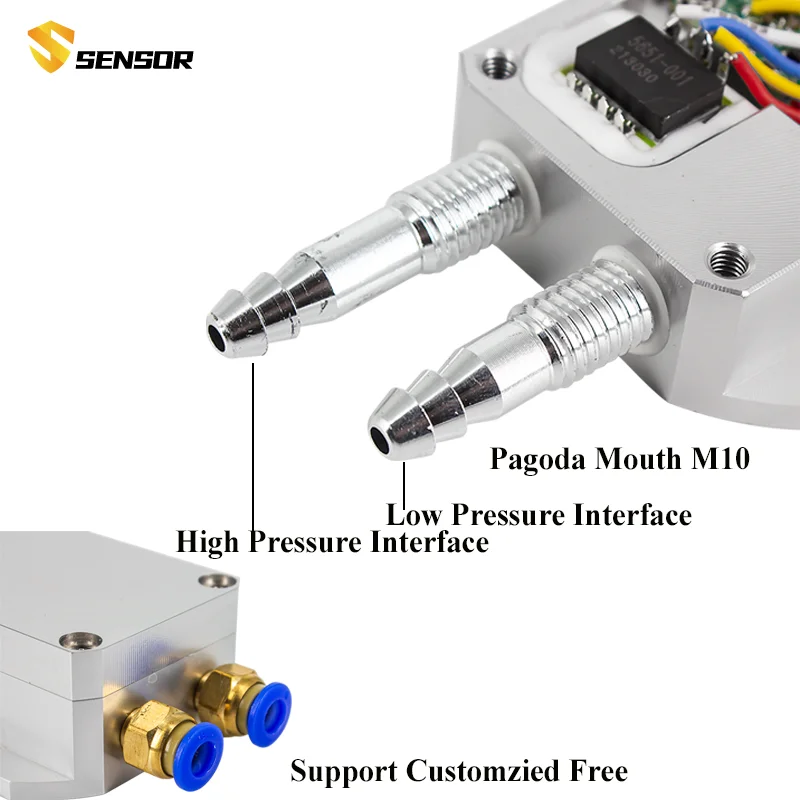 SENSOR

5651-001
213030

Pagoda Mouth M10

Low Pressure Interface

High Pressure Interface

Support Customzied Free