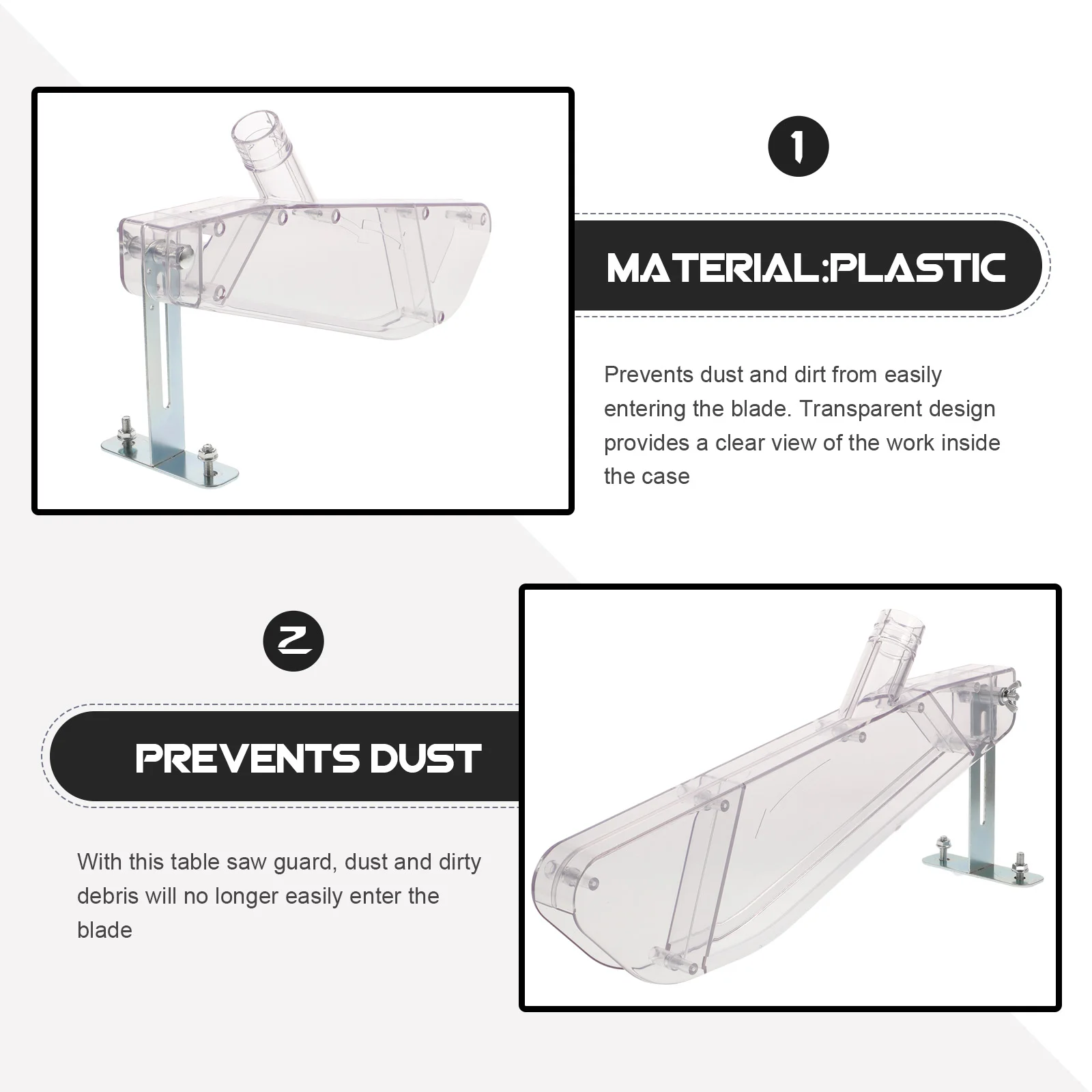 1

MATERIAL:PLASTIC

Prevents dust and dirt from easily entering the blade. Transparent design provides a clear view of the work inside the case

2

PREVENTS DUST

With this table saw guard, dust and dirty debris will no longer easily enter the blade