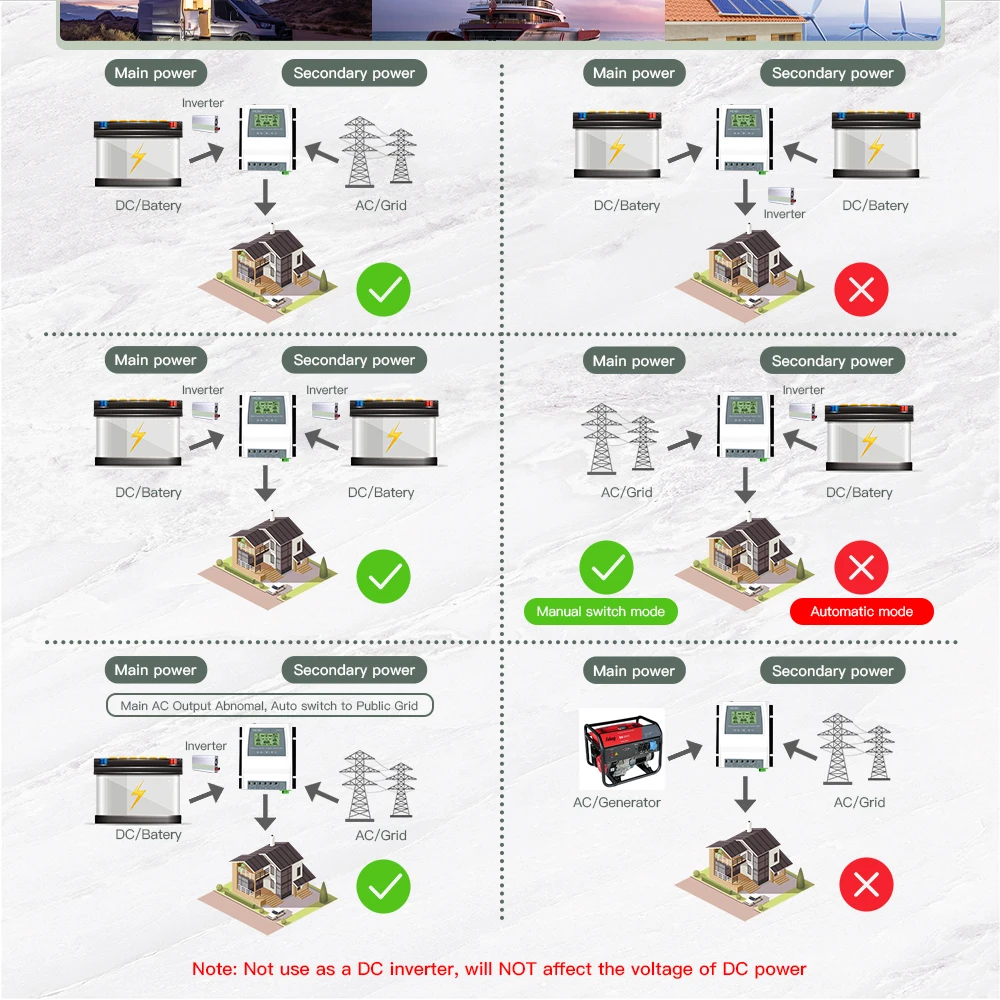 Main power

Secondary power

Inverter

DC/Batery

AC/Grid

Main power

Secondary power

DC/Batery

Inverter

DC/Batery

Main power

Secondary power

Inverter

Inverter

DC/Batery

DC/Batery

Main power

Secondary power

Inverter

AC/Grid

DC/Batery

Manual switch mode

Automatic mode

Main power

Secondary power

Main AC Output Abnomal, Auto switch to Public Grid

Inverter

DC/Batery

AC/Grid

Main power

Secondary power

AC/Generator

AC/Grid

Note: Not use as a DC inverter, will NOT affect the voltage of DC power