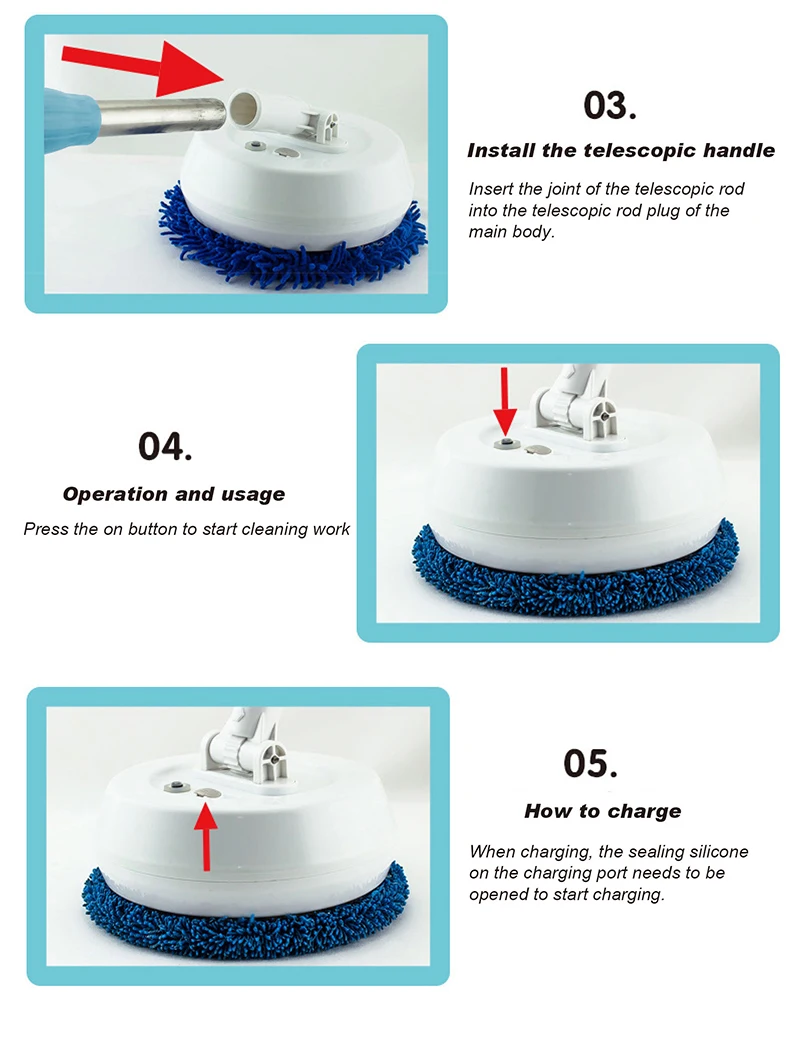 03.

Install the telescopic handle

Insert the joint of the telescopic rod into the telescopic rod plug of the main body.

04.

Operation and usage

Press the on button to start cleaning work

05.

How to charge

When charging, the sealing silicone on the charging port needs to be opened to start charging.