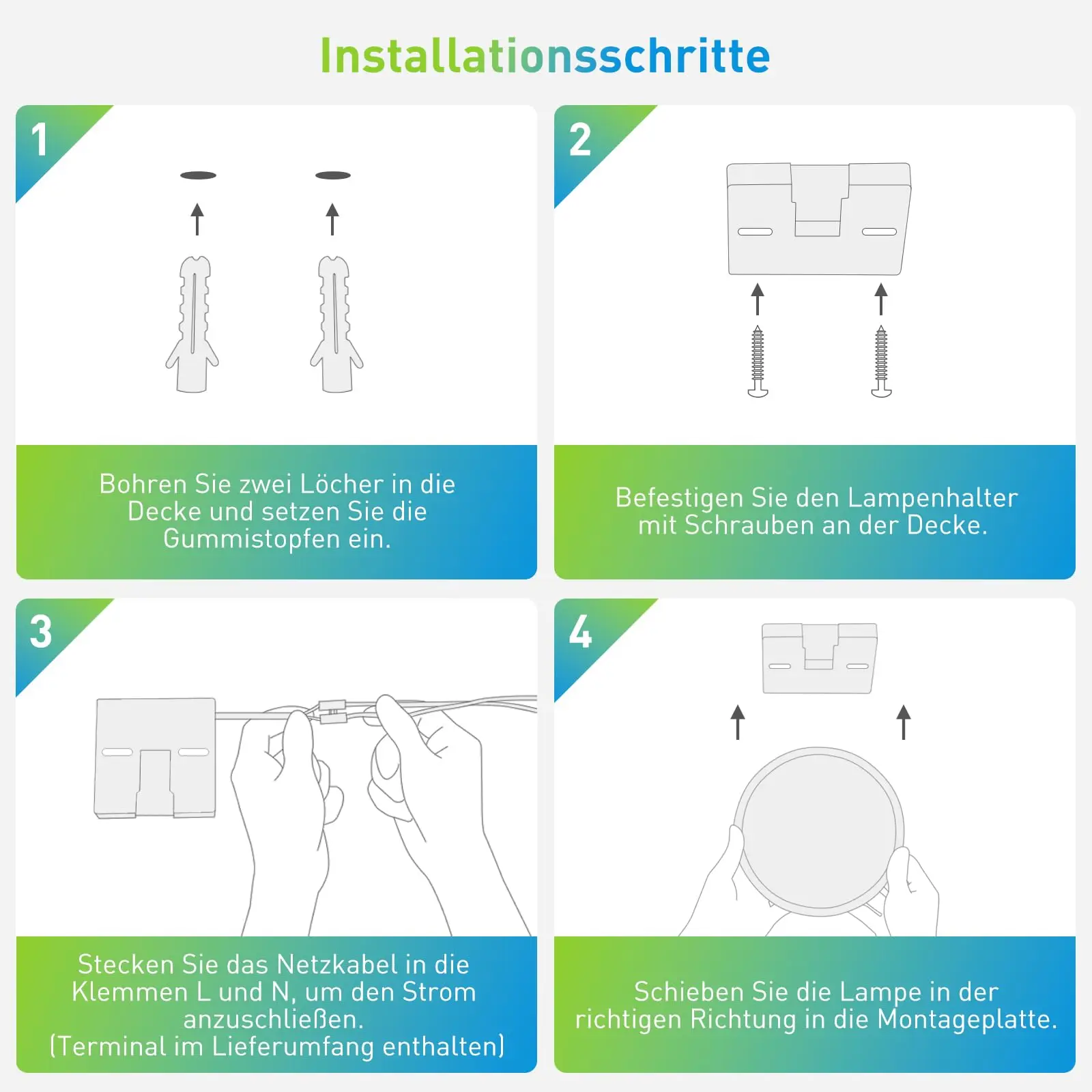 Installationsschritte

1

Bohren Sie zwei Löcher in die Decke und setzen Sie die Gummistopfen ein.

2

Befestigen Sie den Lampenhalter mit Schrauben an der Decke.

3

Stecken Sie das Netzkabel in die Klemmen L und N, um den Strom anzuschließen. (Terminal im Lieferumfang enthalten)

4

Schieben Sie die Lampe in der richtigen Richtung in die Montageplatte.