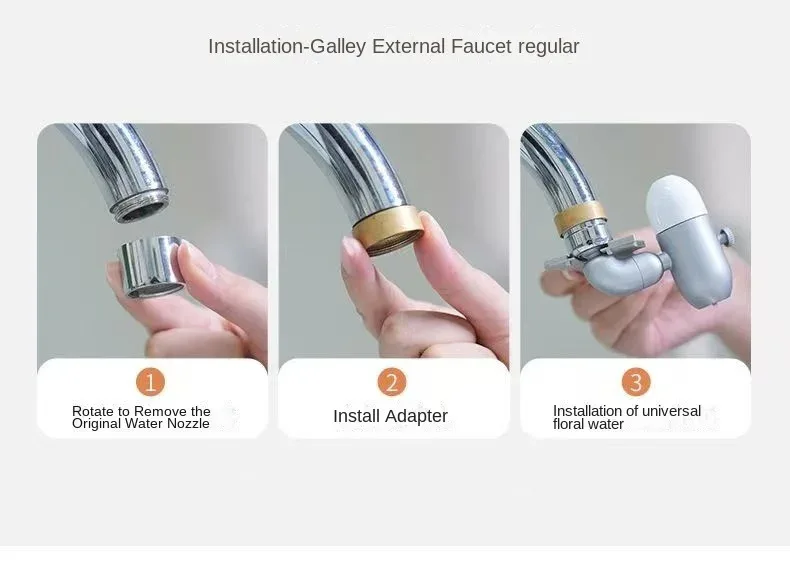 Installation-Galley External Faucet regular

1
Rotate to Remove the Original Water Nozzle

2
Install Adapter

3
Installation of universal floral water