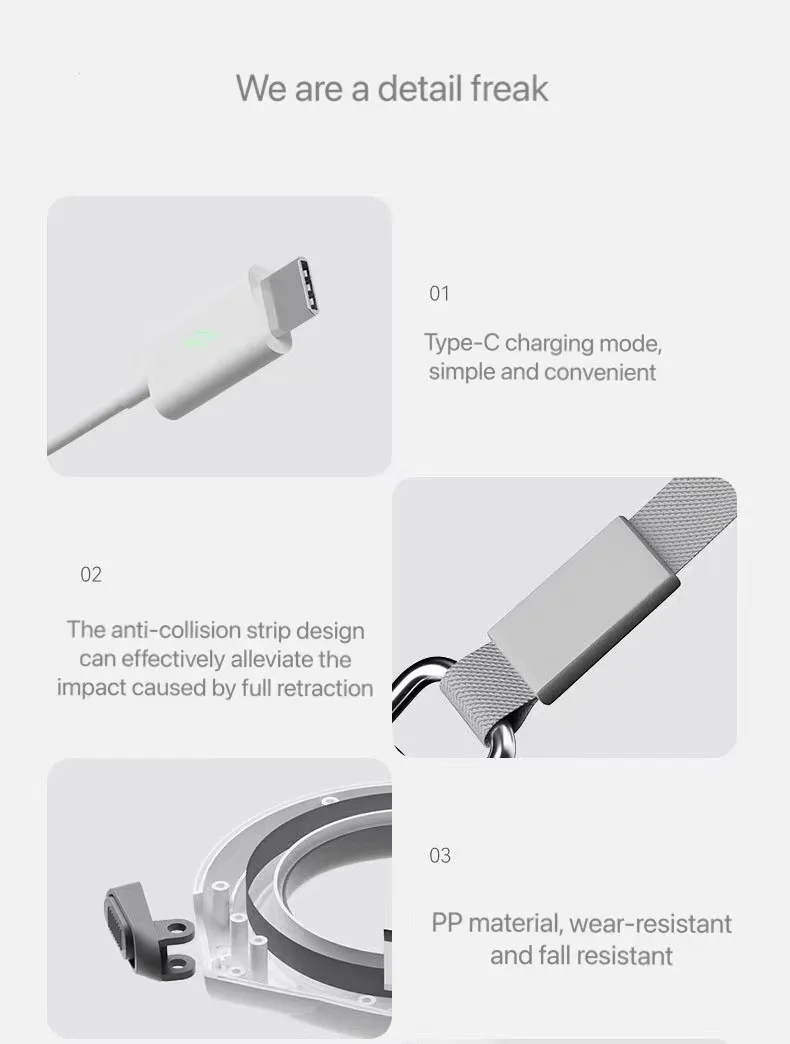 We are a detail freak

01

Type-C charging mode, simple and convenient

02

The anti-collision strip design can effectively alleviate the impact caused by full retraction

03

PP material, wear-resistant and fall resistant