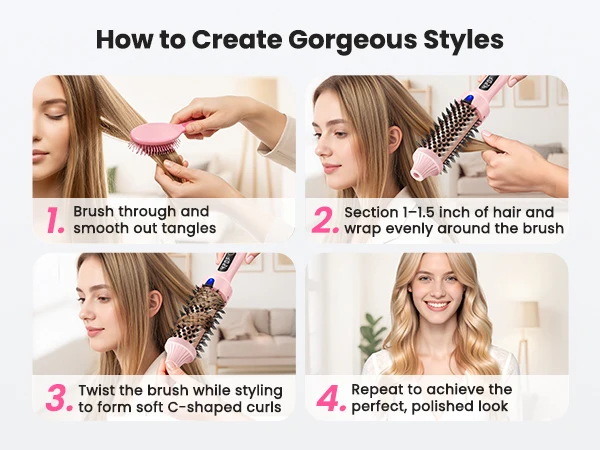 How to Create Gorgeous Styles

1. Brush through and smooth out tangles

2. Section 1–1.5 inch of hair and wrap evenly around the brush

3. Twist the brush while styling to form soft C-shaped curls

4. Repeat to achieve the perfect, polished look