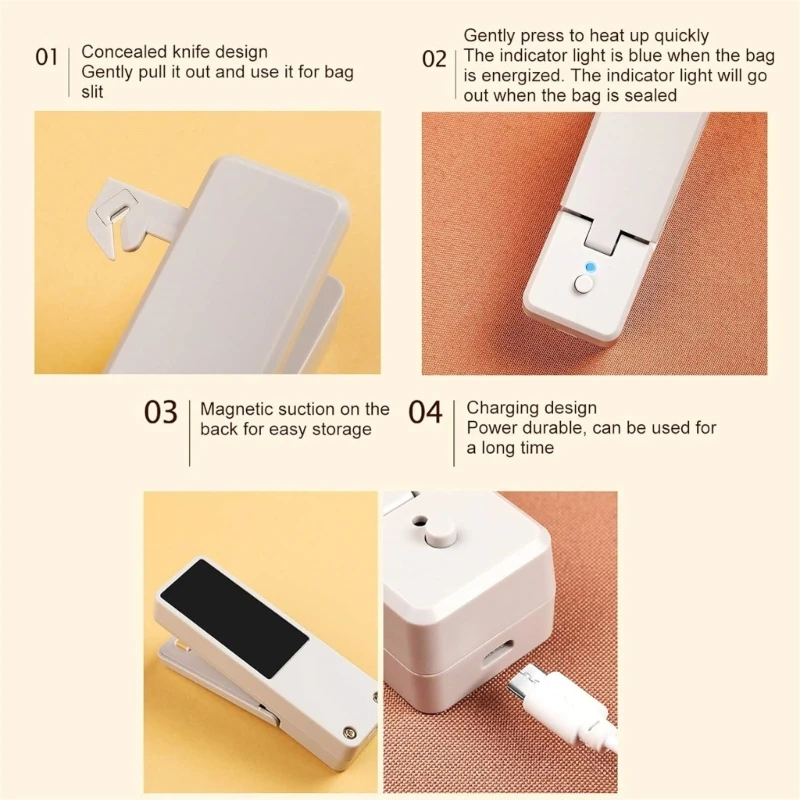 01 Concealed knife design
Gently pull it out and use it for bag slit

02 Gently press to heat up quickly
The indicator light is blue when the bag is energized. The indicator light will go out when the bag is sealed

03 Magnetic suction on the back for easy storage

04 Charging design
Power durable, can be used for a long time