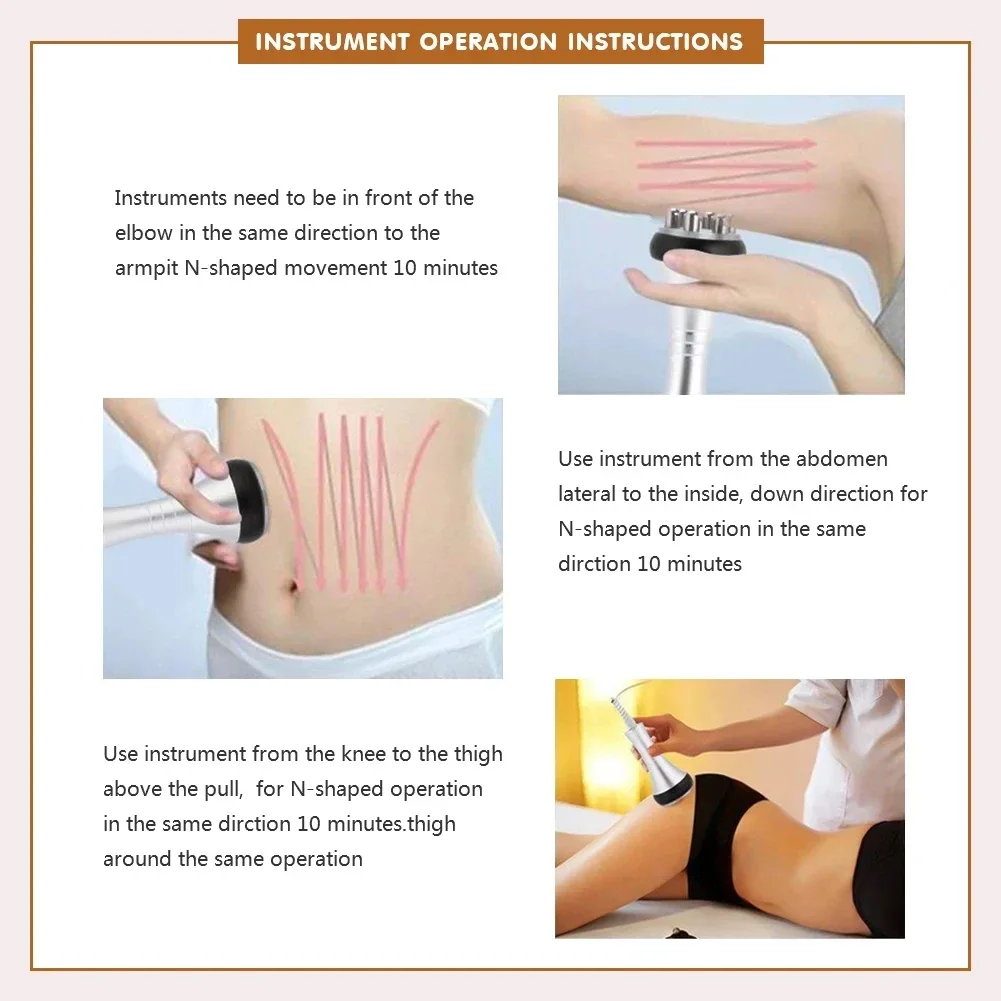 INSTRUMENT OPERATION INSTRUCTIONS

Instruments need to be in front of the elbow in the same direction to the armpit N-shaped movement 10 minutes

Use instrument from the abdomen lateral to the inside, down direction for N-shaped operation in the same dirction 10 minutes

Use instrument from the knee to the thigh above the pull, for N-shaped operation in the same dirction 10 minutes.thigh around the same operation