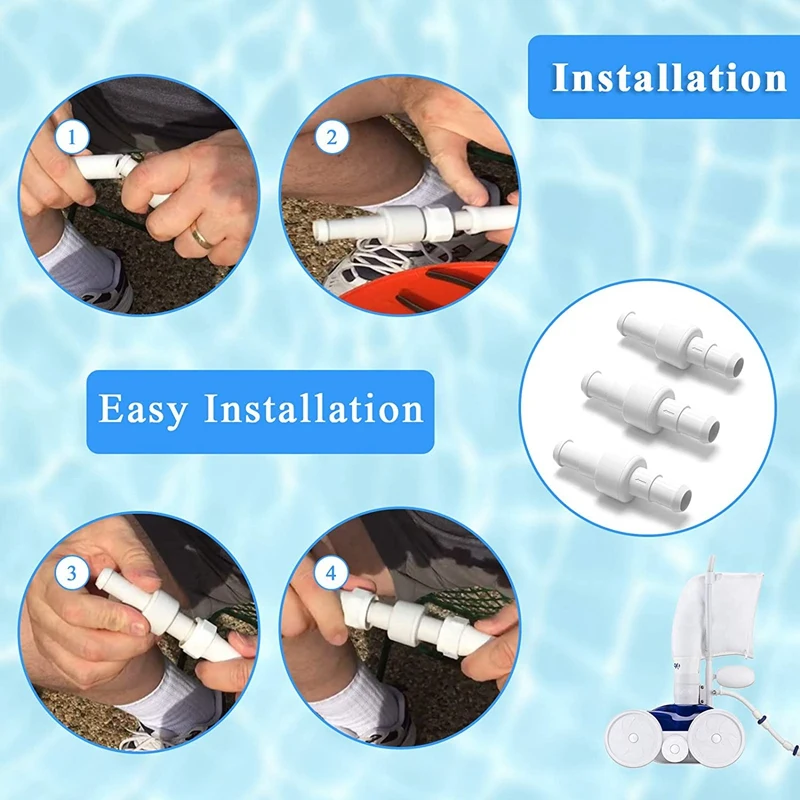 Installation

1

2

Easy Installation

3

4