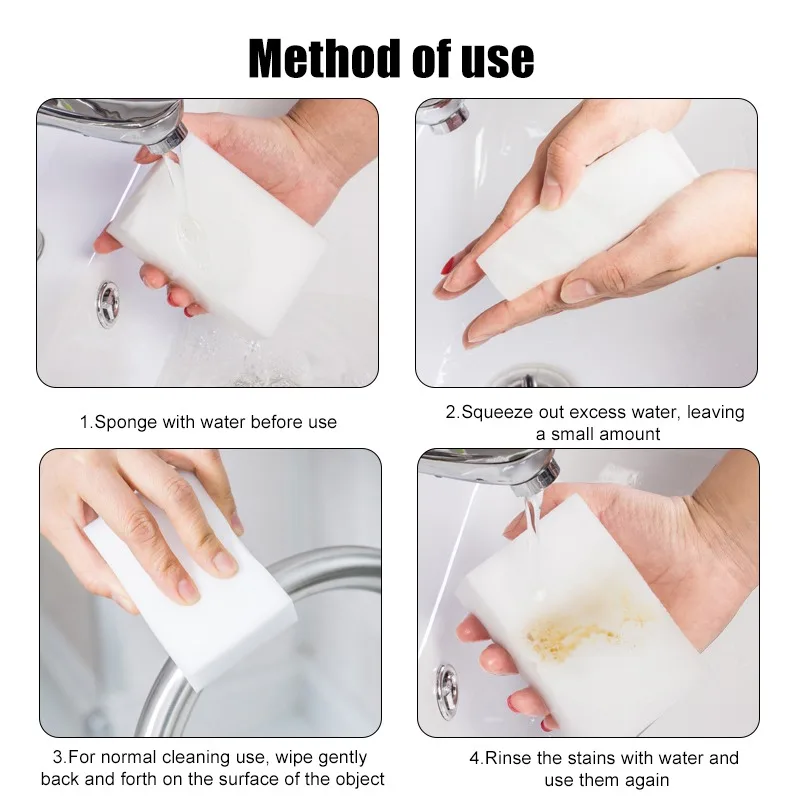 Method of use

1.Sponge with water before use

2.Squeeze out excess water, leaving a small amount

3.For normal cleaning use, wipe gently back and forth on the surface of the object

4.Rinse the stains with water and use them again