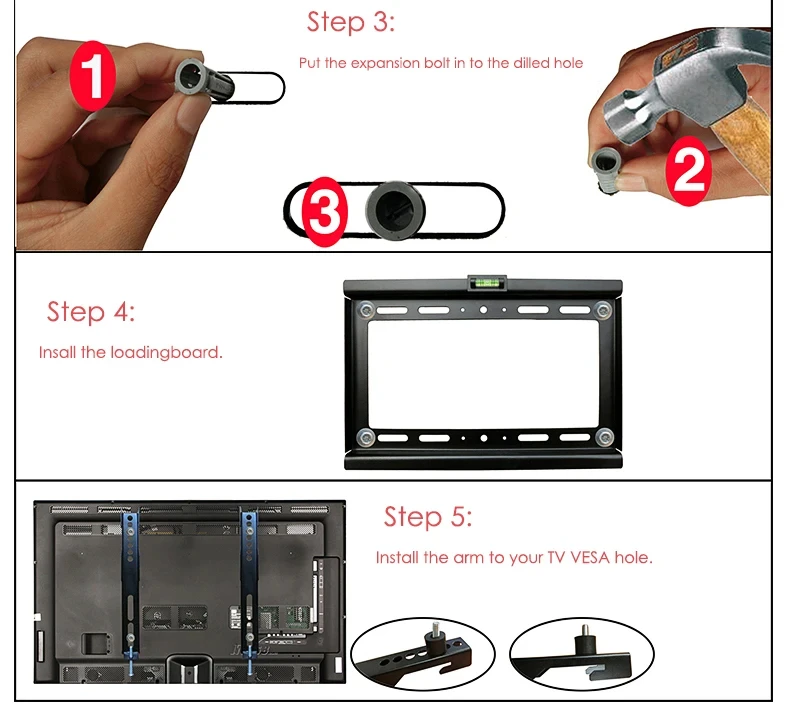 Step 3:

Put the expansion bolt in to the dilled hole

1

2

3

Step 4:

Insall the loadingboard.

Step 5:

Install the arm to your TV VESA hole.