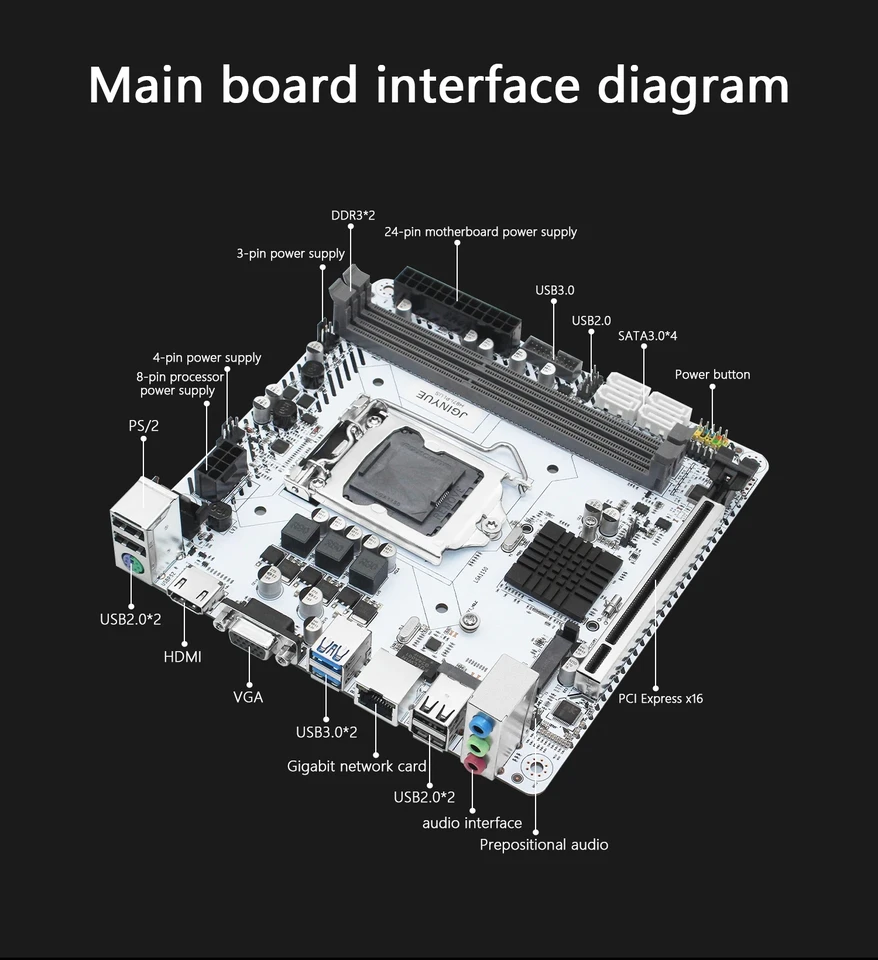 Main board interface diagram

DDR3*2

24-pin motherboard power supply

3-pin power supply

USB3.0

USB2.0

SATA3.0*4

Power button

4-pin power supply

8-pin processor power supply

PS/2

JGINYUE

USB2.0*2

HDMI

VGA

USB3.0*2

Gigabit network card

USB2.0*2

audio interface

Prepositional audio

PCI Express x16