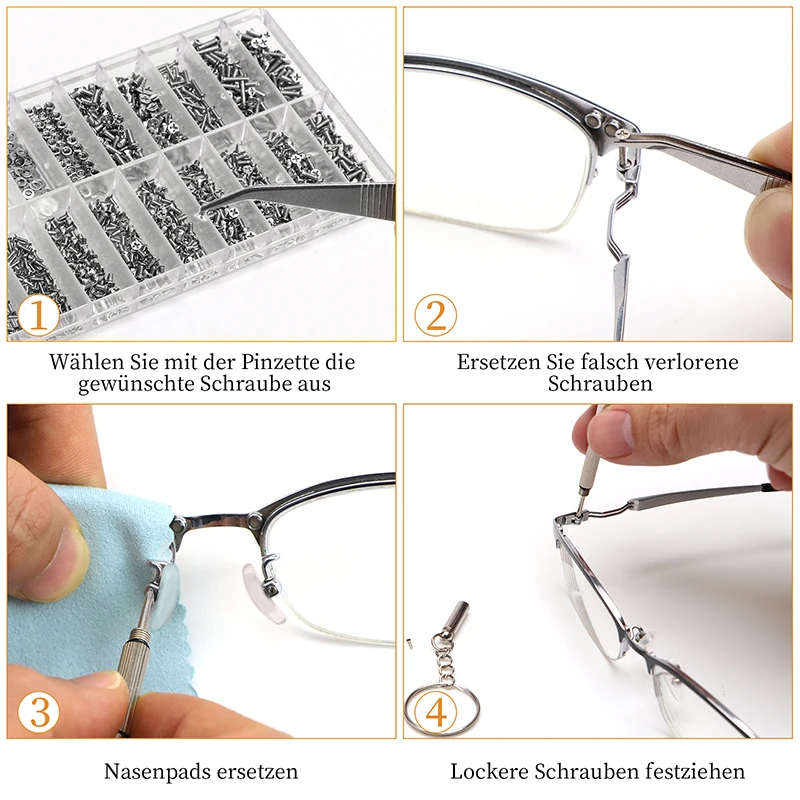 1

Wählen Sie mit der Pinzette die gewünschte Schraube aus

2

Ersetzen Sie falsch verlorene Schrauben

3

Nasenpads ersetzen

4

Lockere Schrauben festziehen