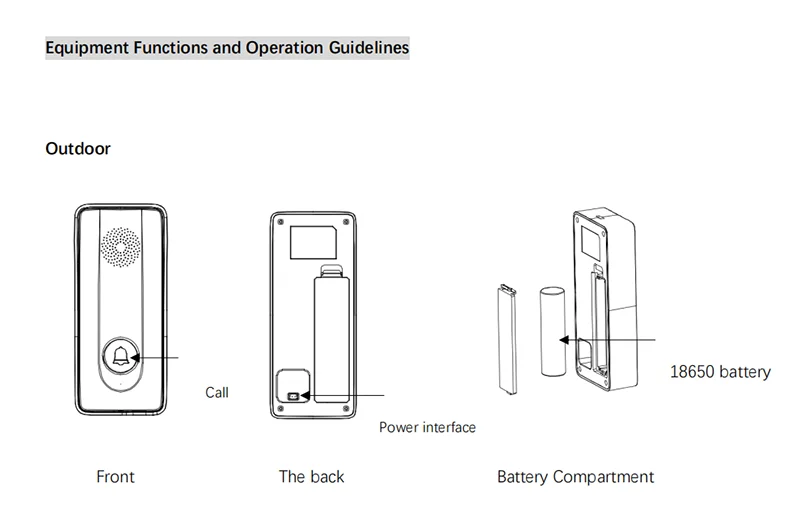 Equipment Functions and Operation Guidelines

Outdoor

Call

Power interface

18650 battery

Front

The back

Battery Compartment