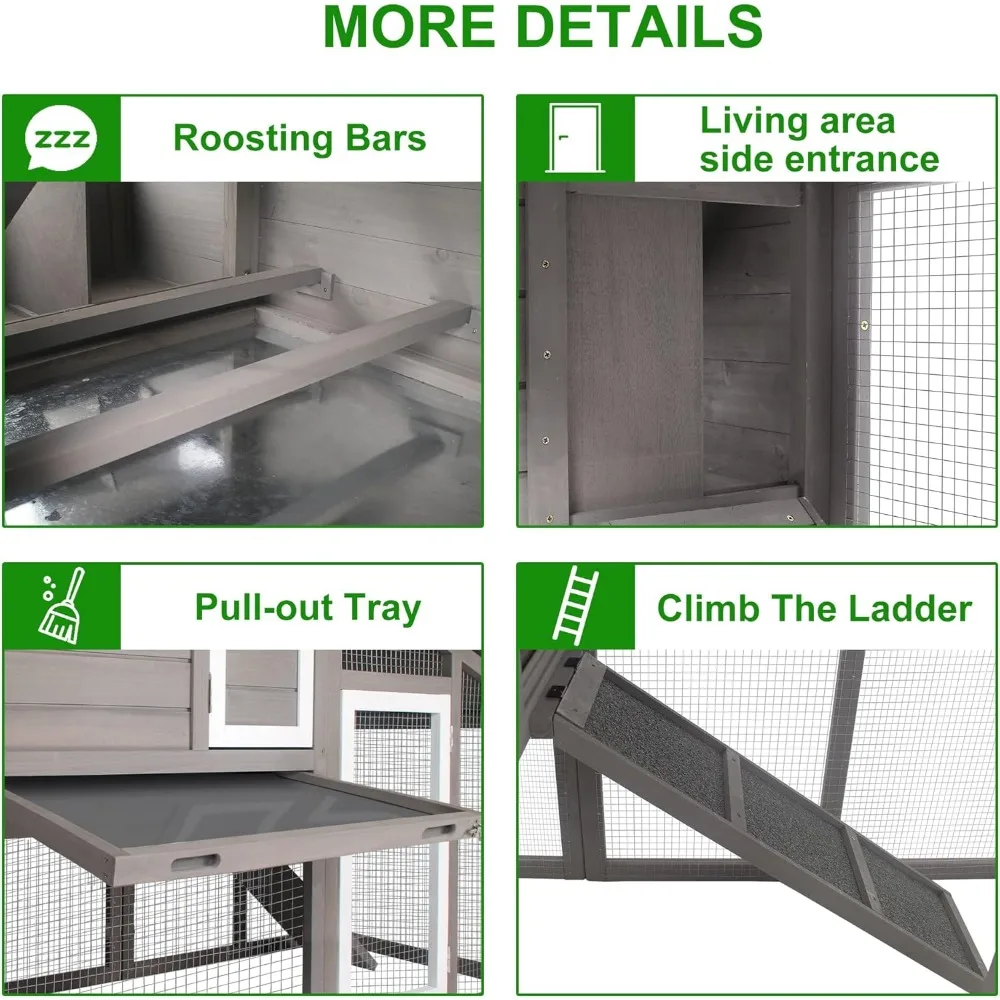 MORE DETAILS

zzz

Roosting Bars

Living area side entrance

Pull-out Tray

Climb The Ladder