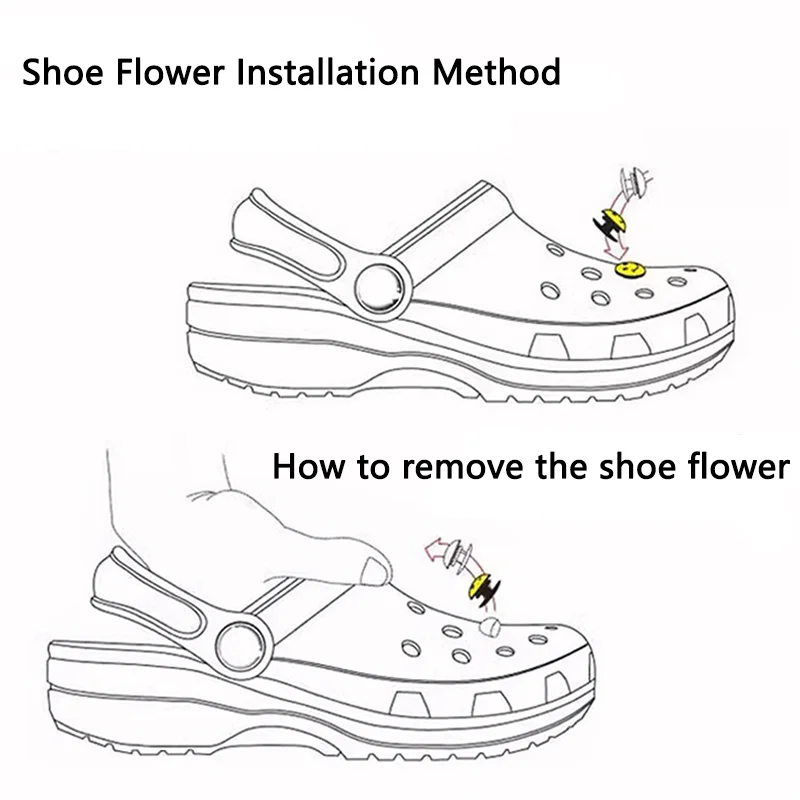 Shoe Flower Installation Method

How to remove the shoe flower