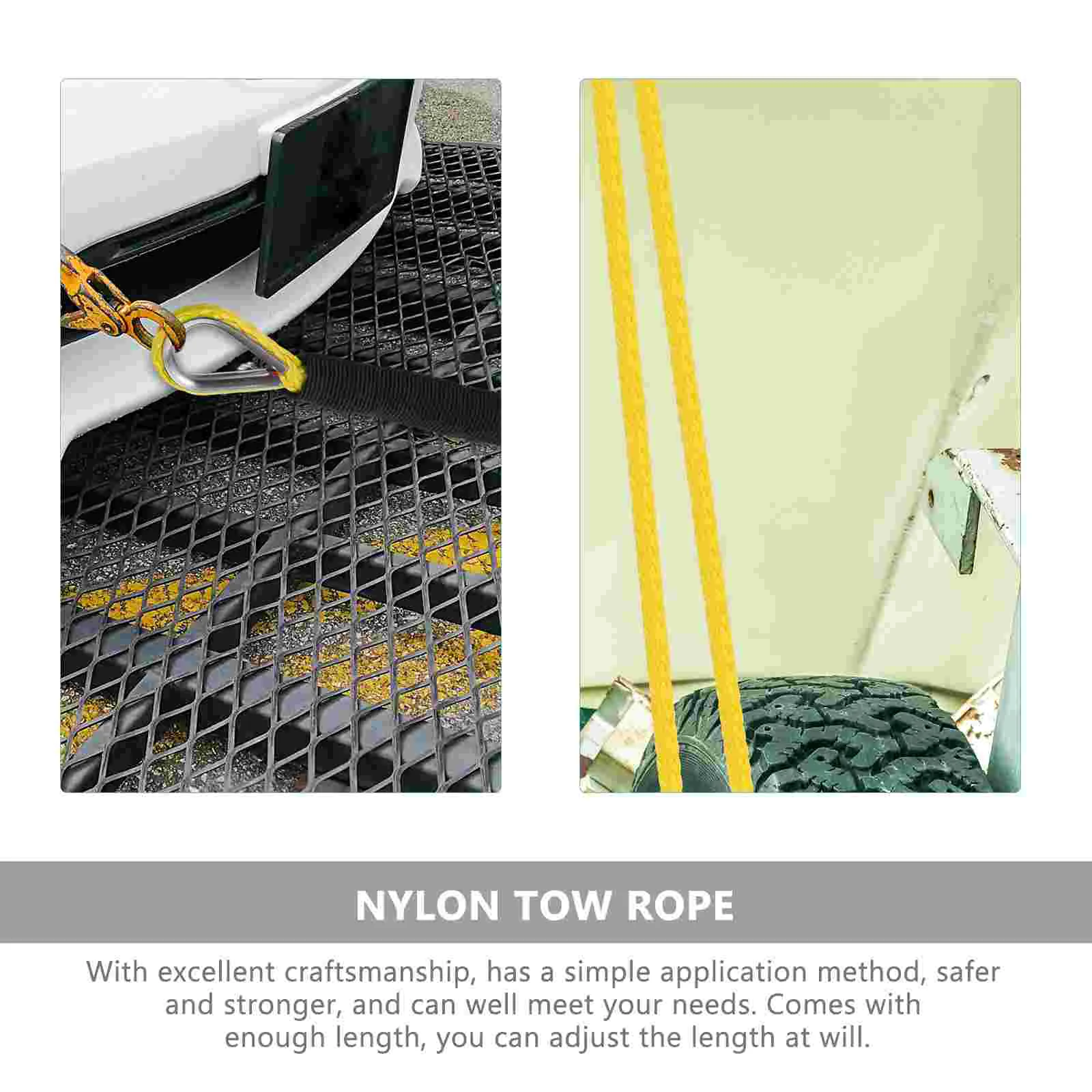 NYLON TOW ROPE

With excellent craftsmanship, has a simple application method, safer and stronger, and can well meet your needs. Comes with enough length, you can adjust the length at will.