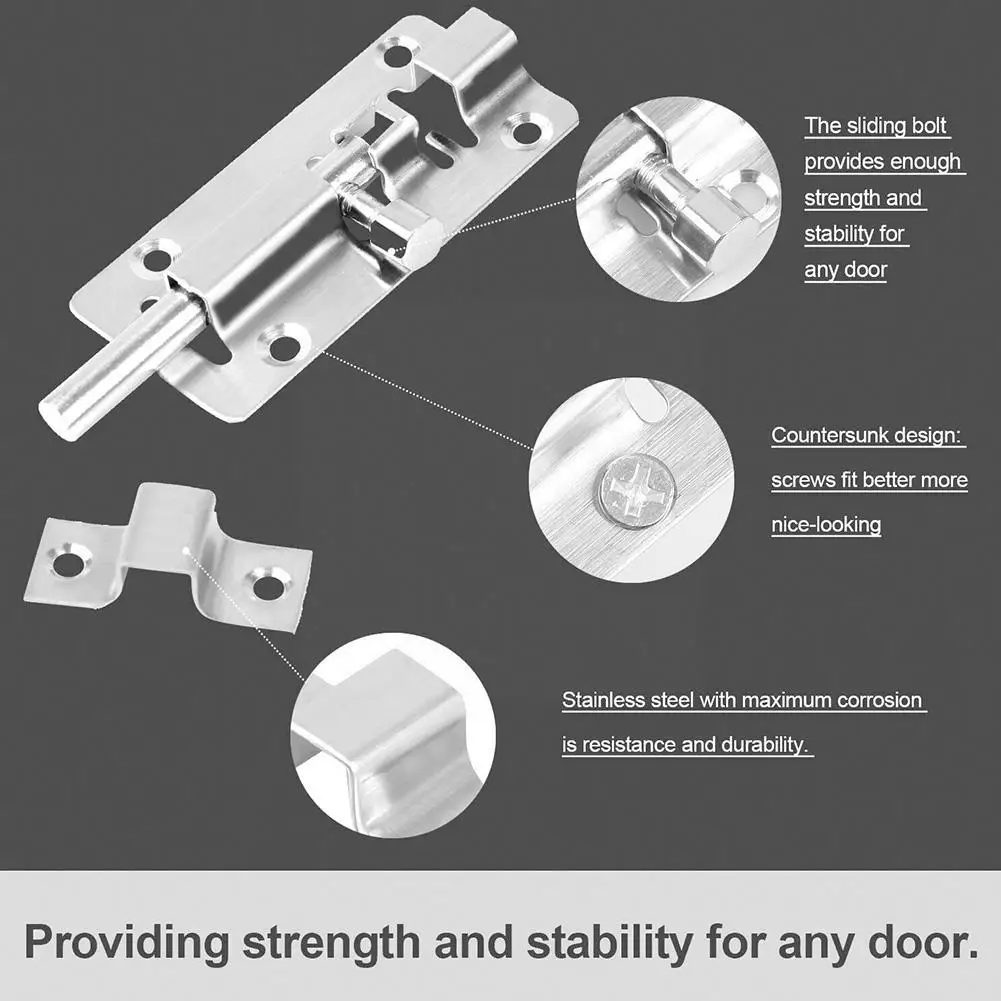 The sliding bolt provides enough strength and stability for any door

Countersunk design: screws fit better more nice-looking

Stainless steel with maximum corrosion is resistance and durability.

Providing strength and stability for any door.