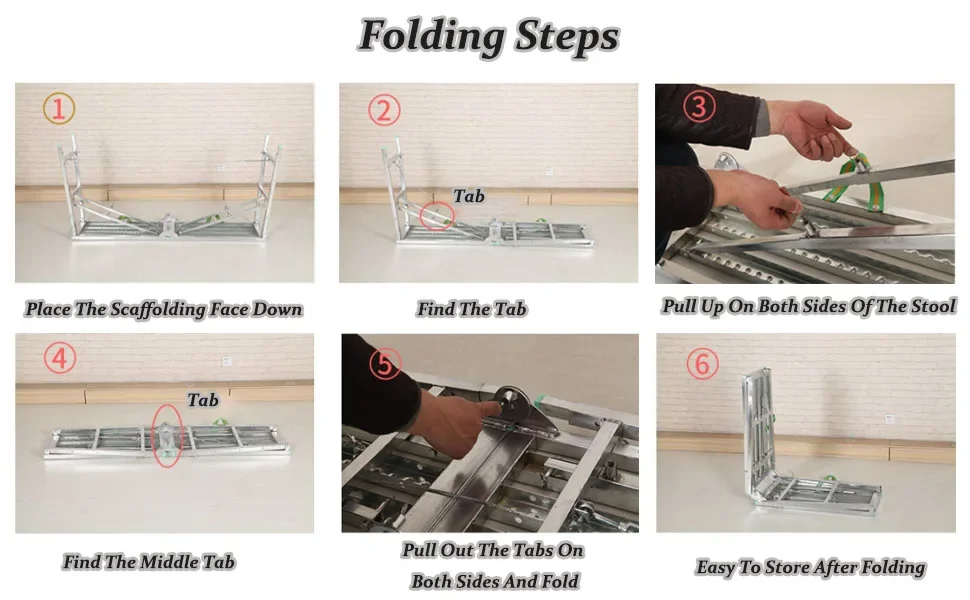 Folding Steps

1

Place The Scaffolding Face Down

2

Tab

Find The Tab

3

Pull Up On Both Sides Of The Stool

4

Tab

Find The Middle Tab

5

Pull Out The Tabs On Both Sides And Fold

6

Easy To Store After Folding