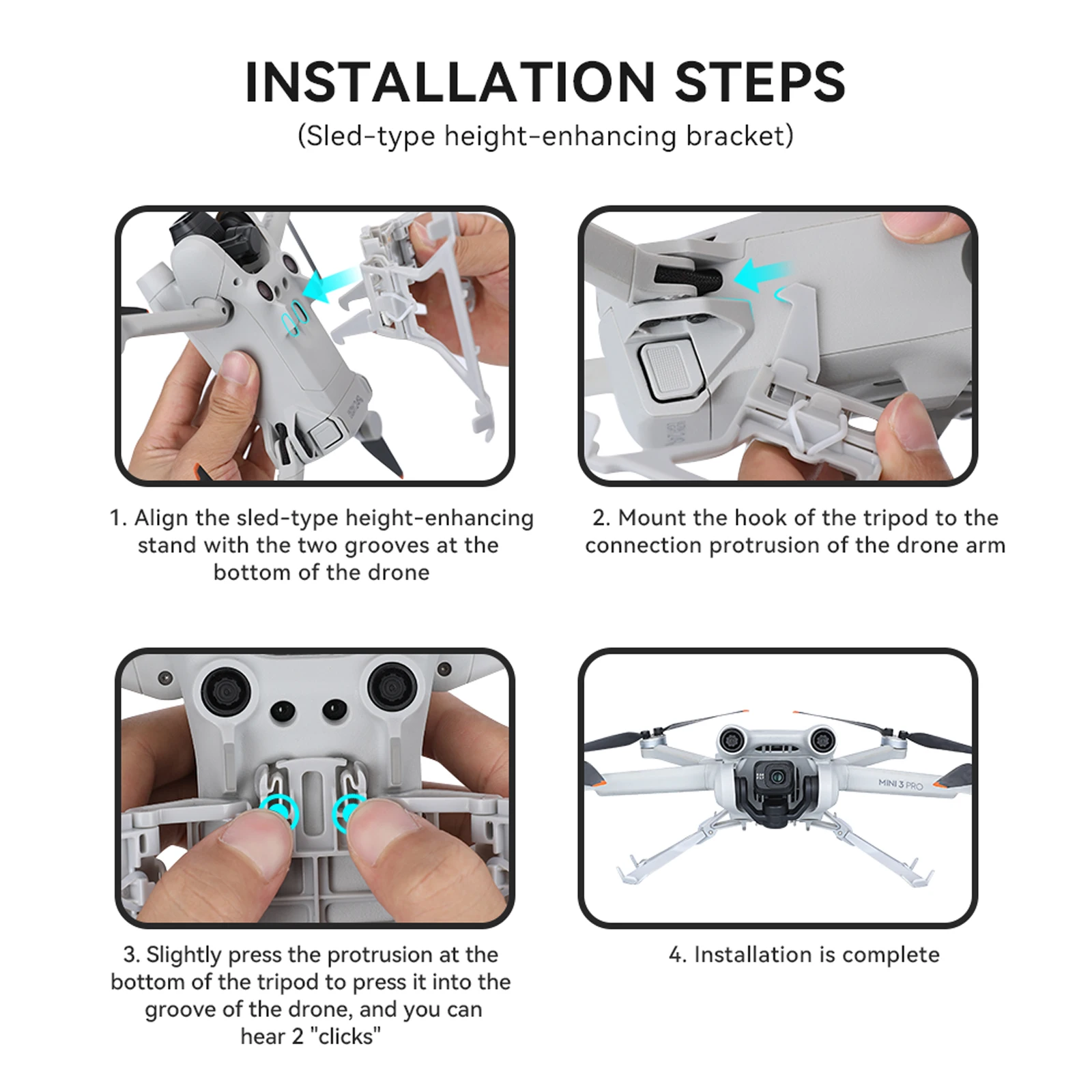 INSTALLATION STEPS
(Sled-type height-enhancing bracket)

1. Align the sled-type height-enhancing stand with the two grooves at the bottom of the drone

2. Mount the hook of the tripod to the connection protrusion of the drone arm

3. Slightly press the protrusion at the bottom of the tripod to press it into the groove of the drone, and you can hear 2 "clicks"

MINI 3 PRO

4. Installation is complete