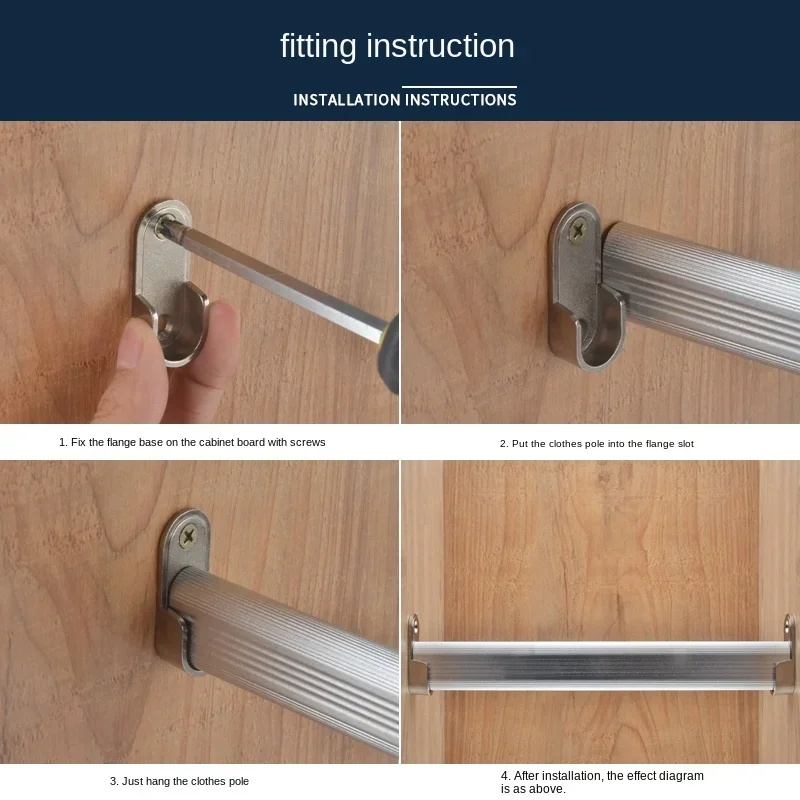 fitting instruction

INSTALLATION INSTRUCTIONS

1. Fix the flange base on the cabinet board with screws

2. Put the clothes pole into the flange slot

3. Just hang the clothes pole

4. After installation, the effect diagram is as above.