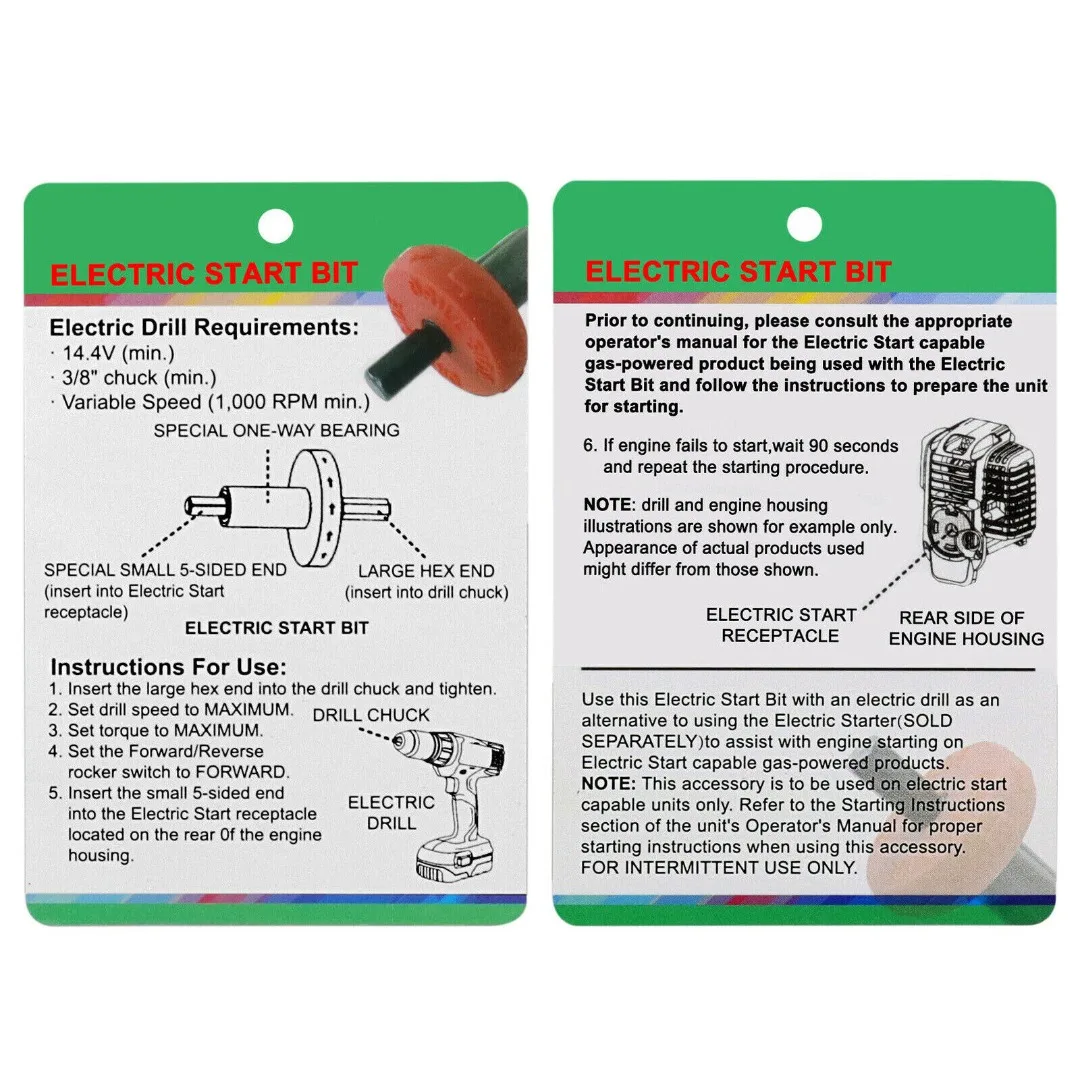 ELECTRIC START BIT

Electric Drill Requirements:
· 14.4V (min.)
· 3/8" chuck (min.)
· Variable Speed (1,000 RPM min.)

SPECIAL ONE-WAY BEARING

SPECIAL SMALL 5-SIDED END (insert into Electric Start receptacle)

LARGE HEX END (insert into drill chuck)

ELECTRIC START BIT

Instructions For Use:
1. Insert the large hex end into the drill chuck and tighten.
2. Set drill speed to MAXIMUM.
3. Set torque to MAXIMUM.
4. Set the Forward/Reverse rocker switch to FORWARD.
5. Insert the small 5-sided end into the Electric Start receptacle located on the rear 0f the engine housing.

DRILL CHUCK

ELECTRIC DRILL

ELECTRIC START BIT

Prior to continuing, please consult the appropriate operator's manual for the Electric Start capable gas-powered product being used with the Electric Start Bit and follow the instructions to prepare the unit for starting.

6. If engine fails to start,wait 90 seconds and repeat the starting procedure.

NOTE: drill and engine housing illustrations are shown for example only. Appearance of actual products used might differ from those shown.

ELECTRIC START RECEPTACLE

REAR SIDE OF ENGINE HOUSING

Use this Electric Start Bit with an electric drill as an alternative to using the Electric Starter(SOLD SEPARATELY)to assist with engine starting on Electric Start capable gas-powered products.
NOTE: This accessory is to be used on electric start capable units only. Refer to the Starting Instructions section of the unit's Operator's Manual for proper starting instructions when using this accessory.
FOR INTERMITTENT USE ONLY.