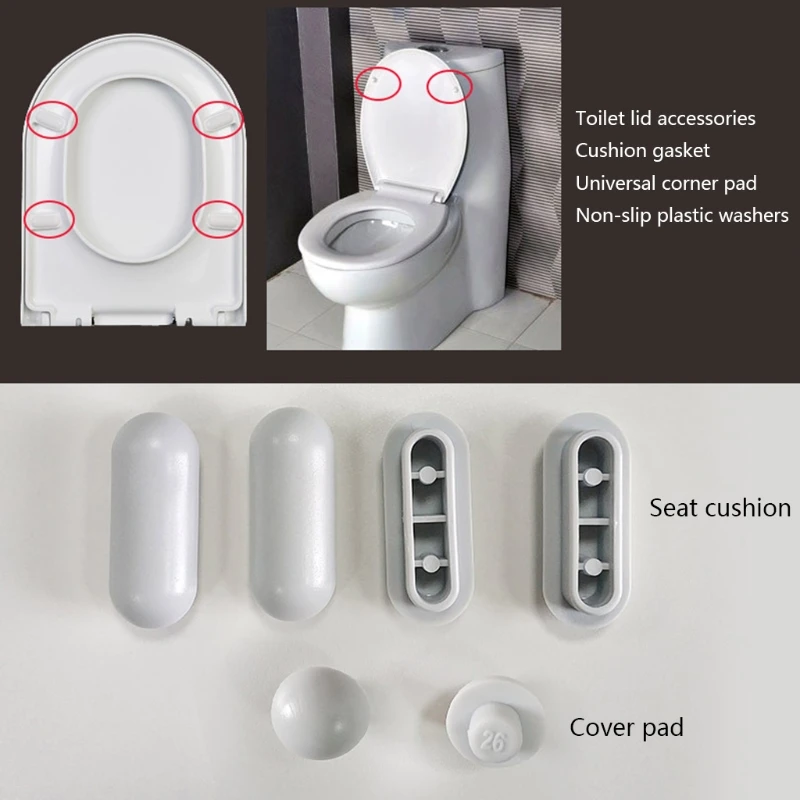 Toilet lid accessories
Cushion gasket
Universal corner pad
Non-slip plastic washers

Seat cushion

26

Cover pad