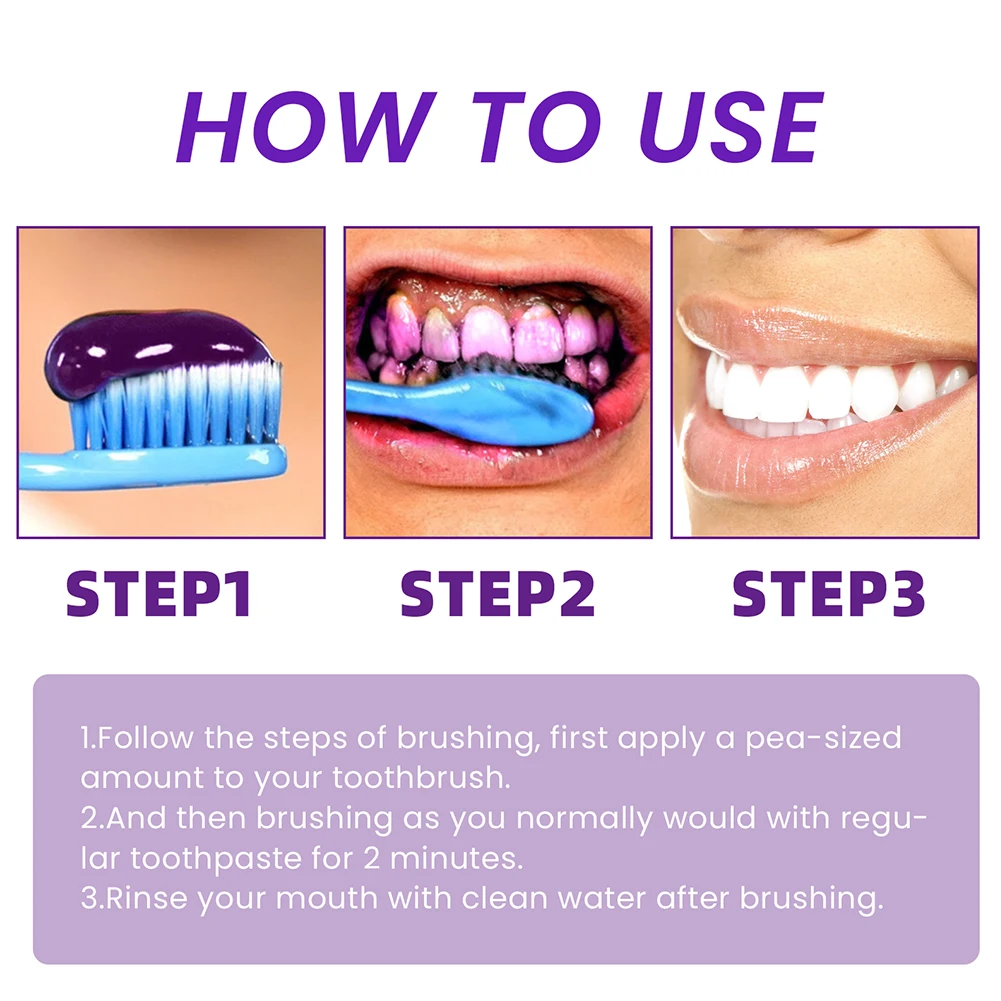 HOW TO USE

STEP1

STEP2

STEP3

1.Follow the steps of brushing, first apply a pea-sized amount to your toothbrush.
2.And then brushing as you normally would with regular toothpaste for 2 minutes.
3.Rinse your mouth with clean water after brushing.